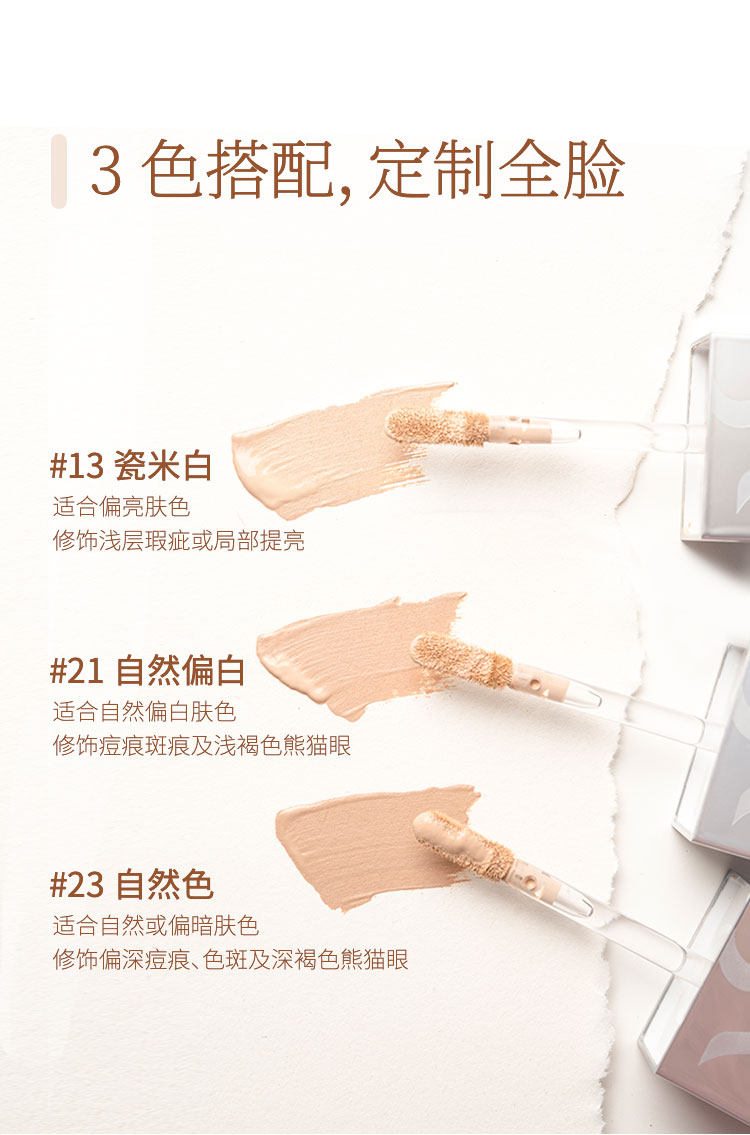 3 色搭配, 定制全脸

#13 瓷米白
适合偏亮肤色
修饰浅层瑕疵或局部提亮

#21 自然偏白
适合自然偏白肤色
修饰痘痕斑痕及浅褐色熊猫眼

#23 自然色
适合自然或偏暗肤色
修饰偏深痘痕、色斑及深褐色熊猫眼