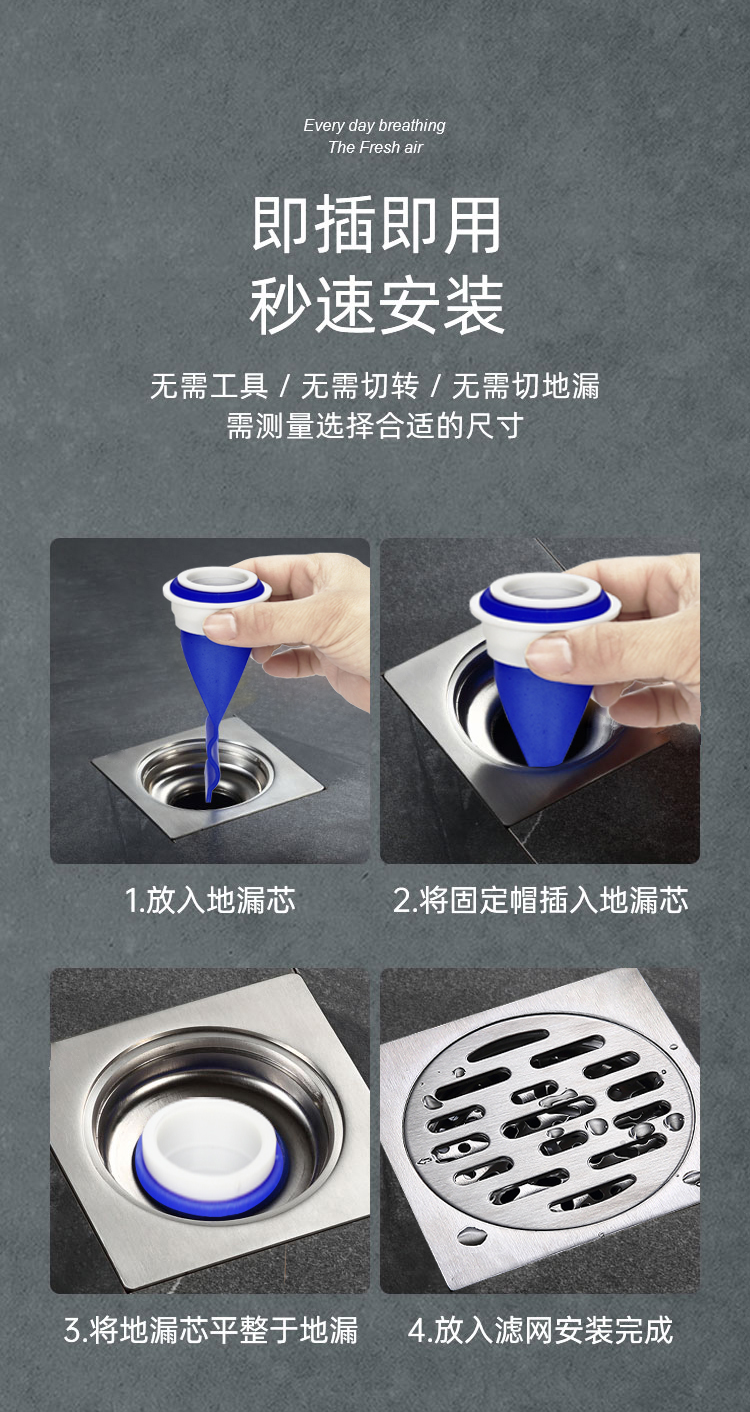 Every day breathing
The Fresh air

即插即用
秒速安装

无需工具 / 无需切转 / 无需切地漏
需测量选择合适的尺寸

1.放入地漏芯

2.将固定帽插入地漏芯

3.将地漏芯平整于地漏

4.放入滤网安装完成