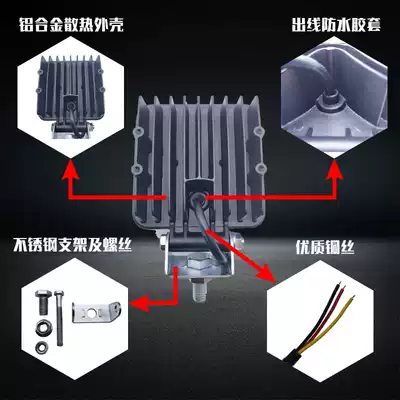 铝合金散热外壳

出线防水胶套

不锈钢支架及螺丝

优质铜丝