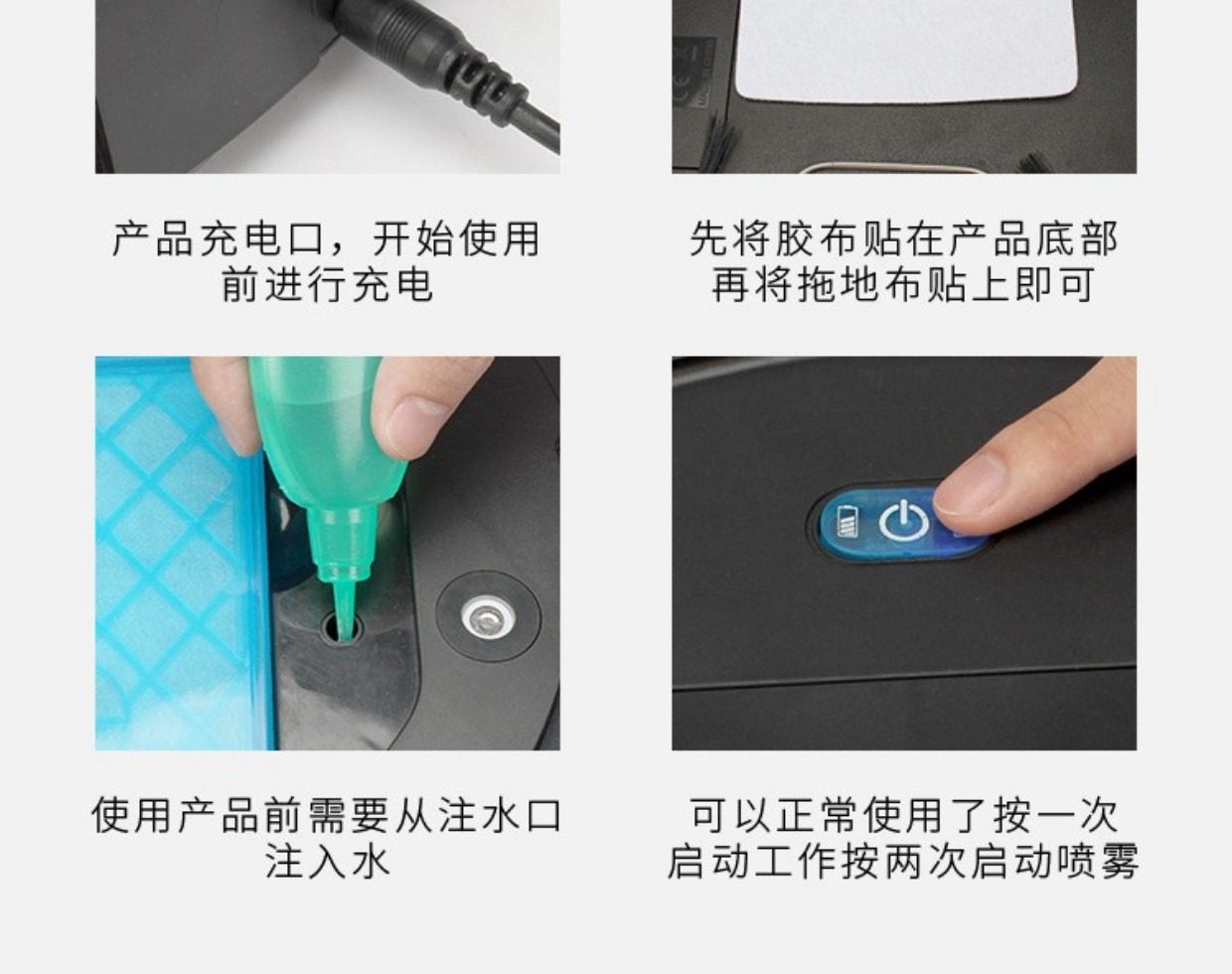 产品充电口，开始使用前进行充电

先将胶布贴在产品底部再将拖地布贴上即可

使用产品前需要从注水口注入水

可以正常使用了按一次启动工作按两次启动喷雾