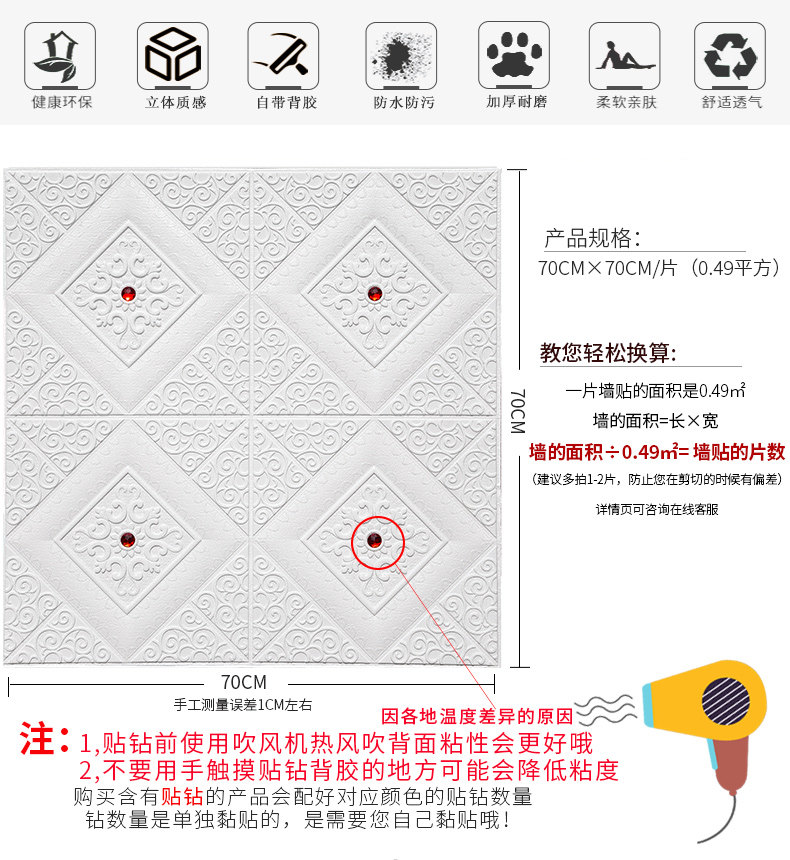 健康环保　立体质感　自带背胶　防水防污　加厚耐磨　柔软亲肤　舒适透气

产品规格：
70CM×70CM/片（0.49平方）

教您轻松换算:
一片墙贴的面积是0.49㎡
墙的面积=长×宽
墙的面积÷0.49㎡= 墙贴的片数
（建议多拍1-2片，防止您在剪切的时候有偏差）
详情页可咨询在线客服

70CM

70CM
手工测量误差1CM左右

因各地温度差异的原因

注：1,贴钻前使用吹风机热风吹背面粘性会更好哦
2,不要用手触摸贴钻背胶的地方可能会降低粘度
购买含有贴钻的产品会配好对应颜色的贴钻数量
钻数量是单独黏贴的，是需要您自己黏贴哦！