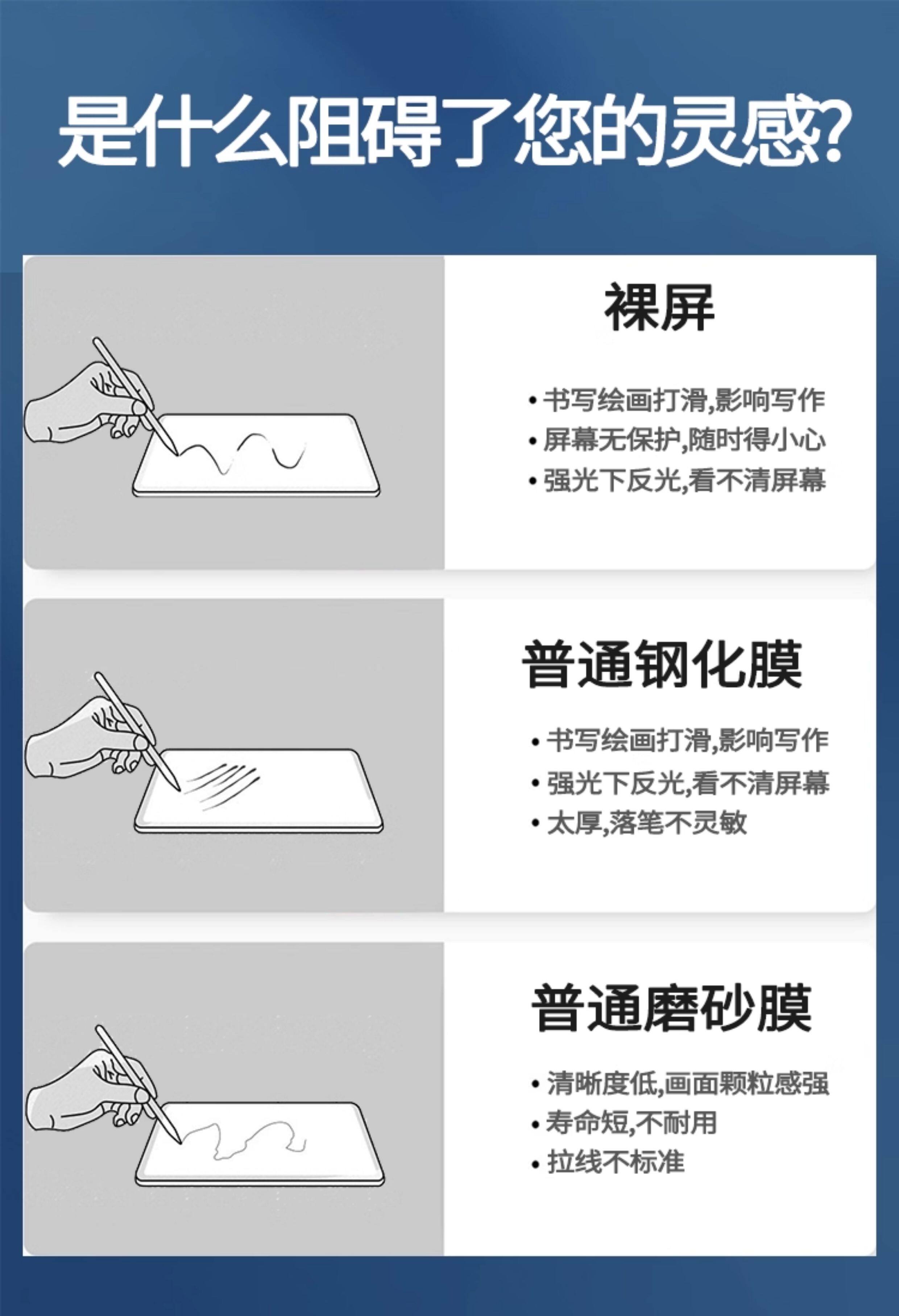 是什么阻碍了您的灵感?

裸屏

• 书写绘画打滑,影响写作
• 屏幕无保护,随时得小心
• 强光下反光,看不清屏幕

普通钢化膜

• 书写绘画打滑,影响写作
• 强光下反光,看不清屏幕
• 太厚,落笔不灵敏

普通磨砂膜

• 清晰度低,画面颗粒感强
• 寿命短,不耐用
• 拉线不标准