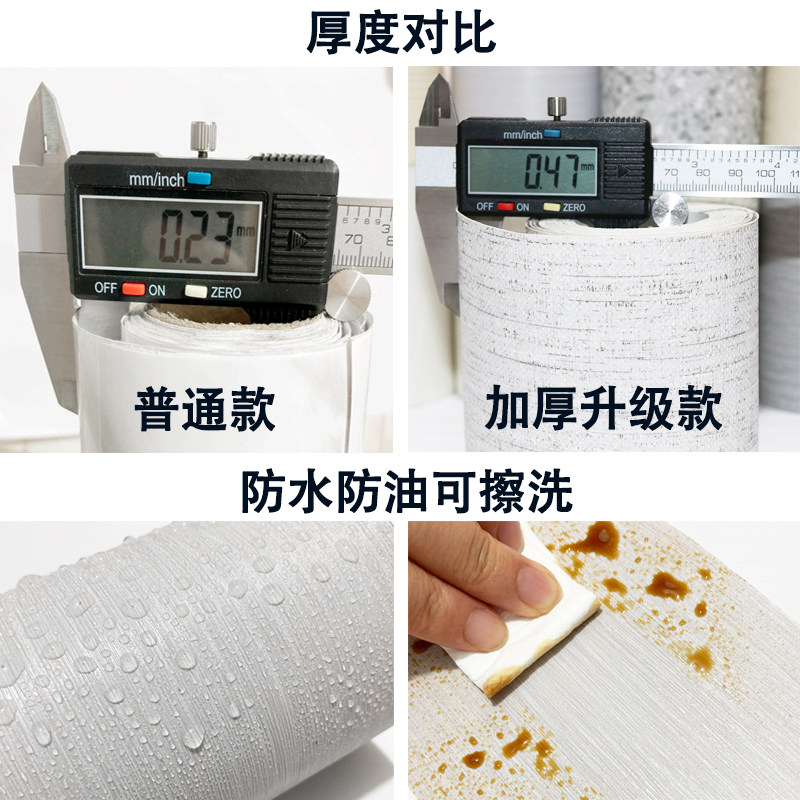 厚度对比

mm/inch
0.23 mm
OFF ON ZERO
70

普通款

mm/inch
0.47 mm
OFF ON ZERO
70 80 90 100

加厚升级款

防水防油可擦洗