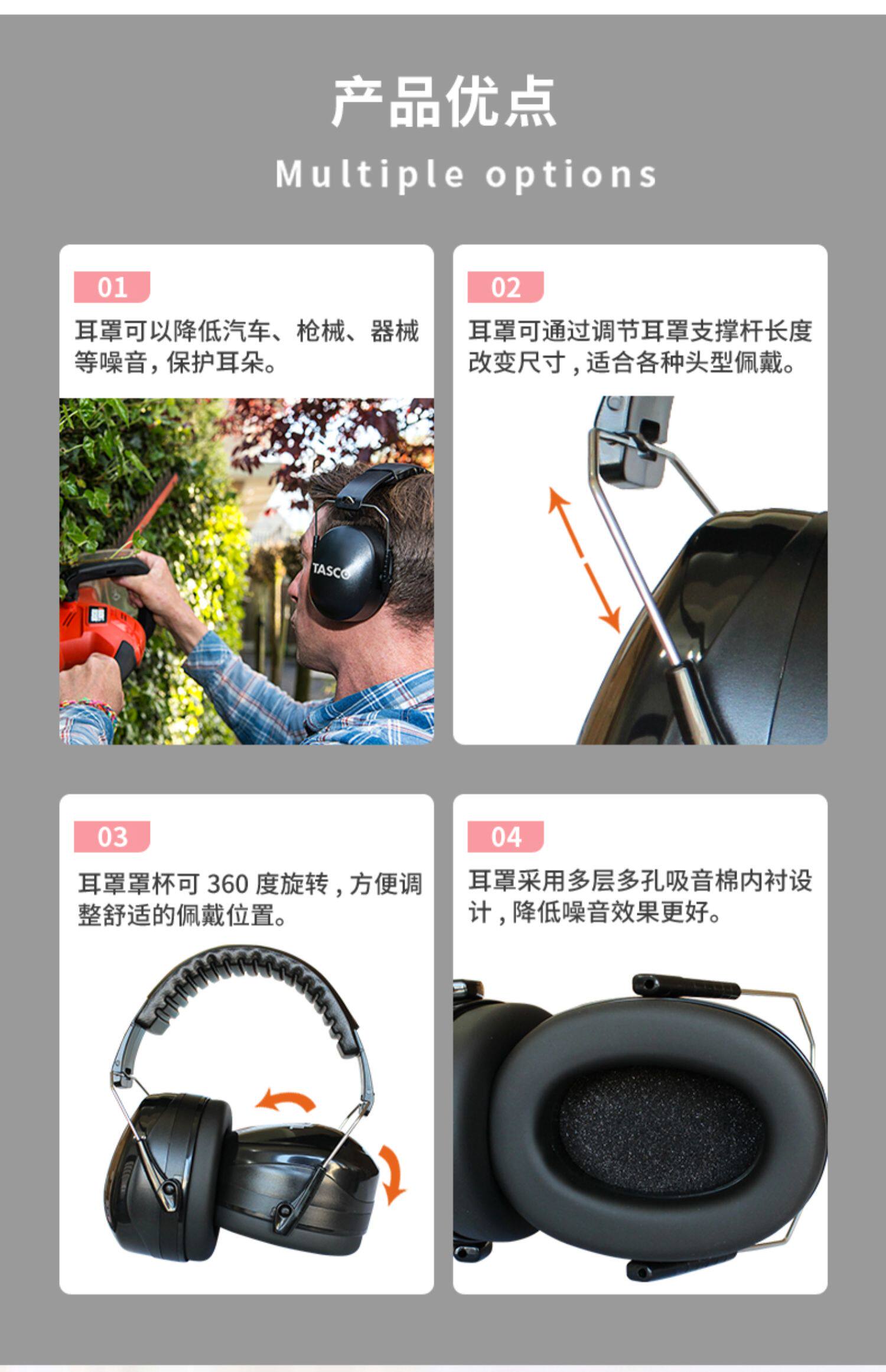 产品优点

Multiple options

01

耳罩可以降低汽车、枪械、器械等噪音，保护耳朵。

TASCO

02

耳罩可通过调节耳罩支撑杆长度改变尺寸，适合各种头型佩戴。

03

耳罩罩杯可 360 度旋转，方便调整舒适的佩戴位置。

04

耳罩采用多层多孔吸音棉内衬设计，降低噪音效果更好。