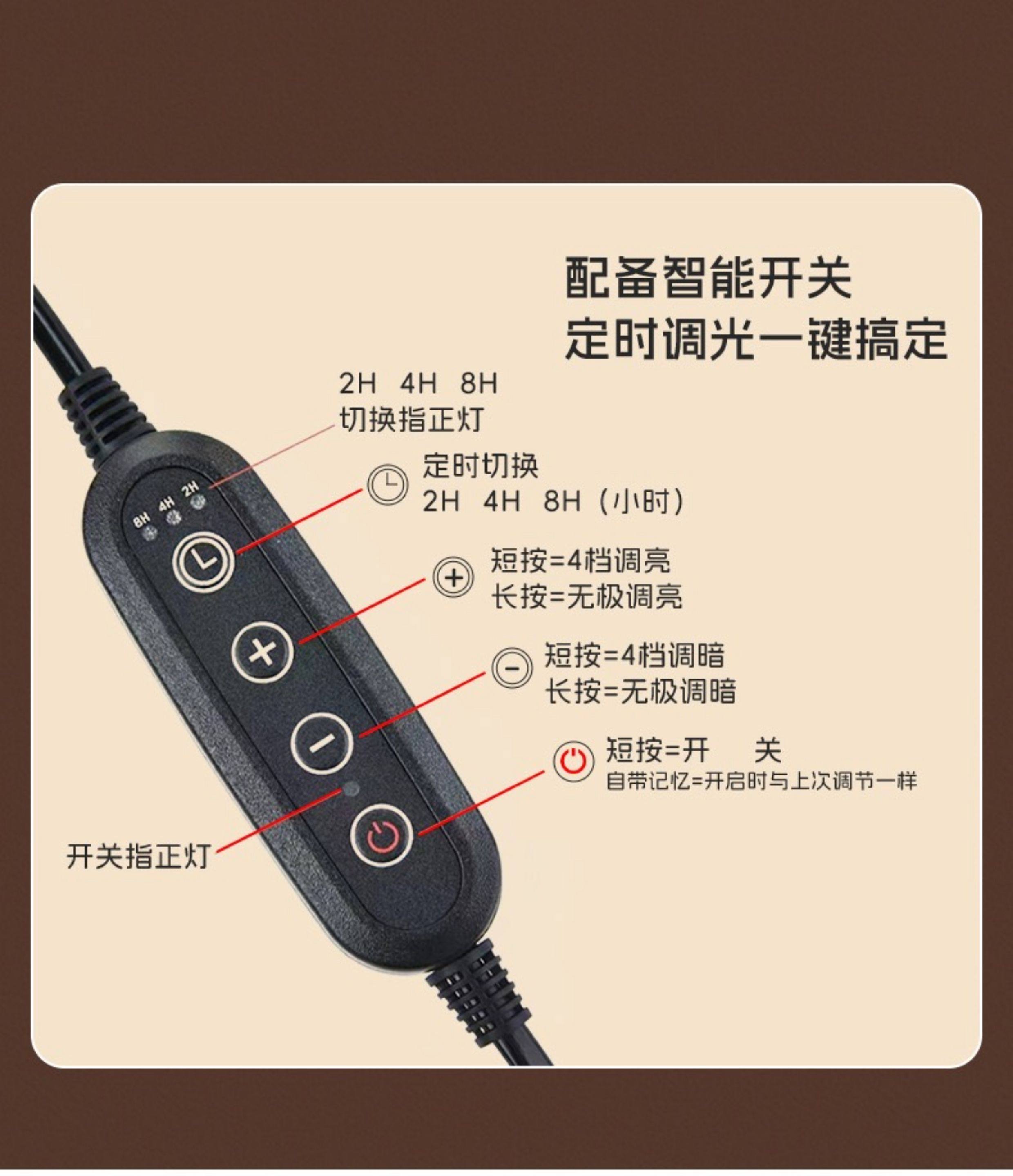 配备智能开关
定时调光一键搞定

2H 4H 8H
切换指正灯

8H 4H 2H

定时切换
2H 4H 8H（小时）

短按=4档调亮
长按=无极调亮

短按=4档调暗
长按=无极调暗

短按=开 关
自带记忆=开启时与上次调节一样

开关指正灯