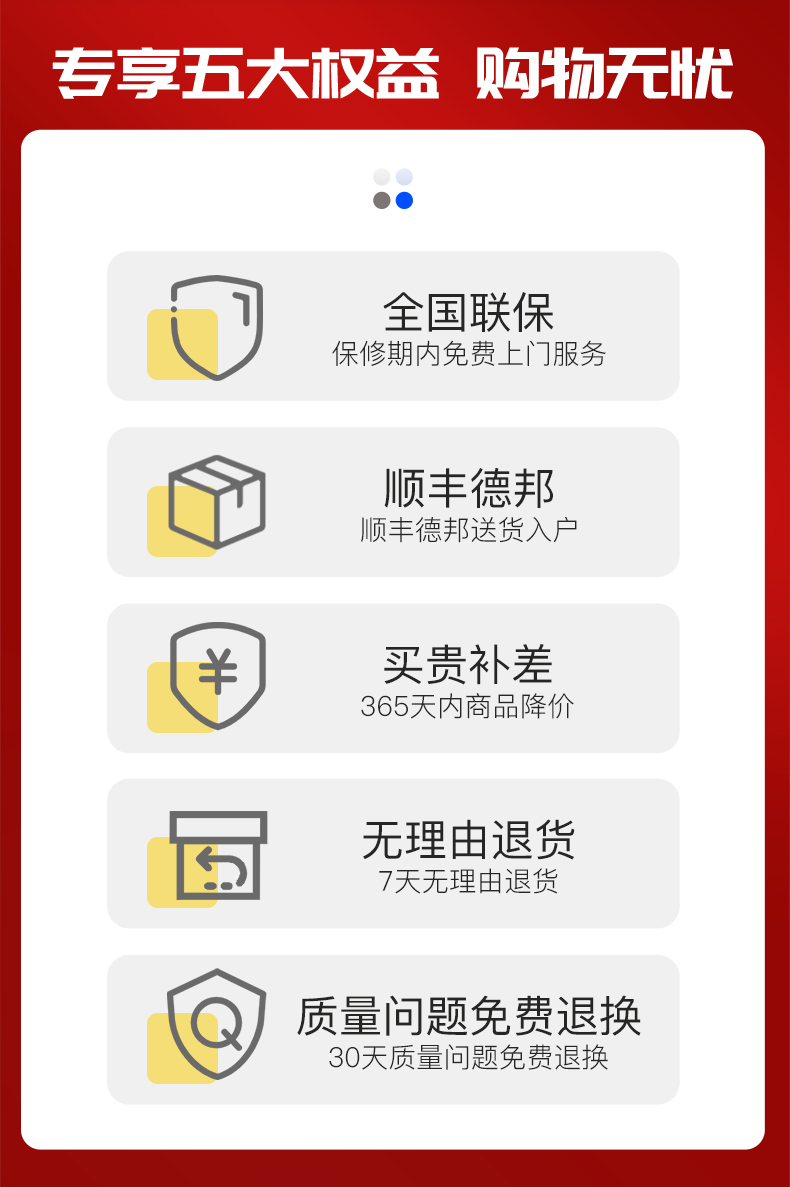 专享五大权益 购物无忧

全国联保
保修期内免费上门服务

顺丰德邦
顺丰德邦送货入户

买贵补差
365天内商品降价

无理由退货
7天无理由退货

质量问题免费退换
30天质量问题免费退换