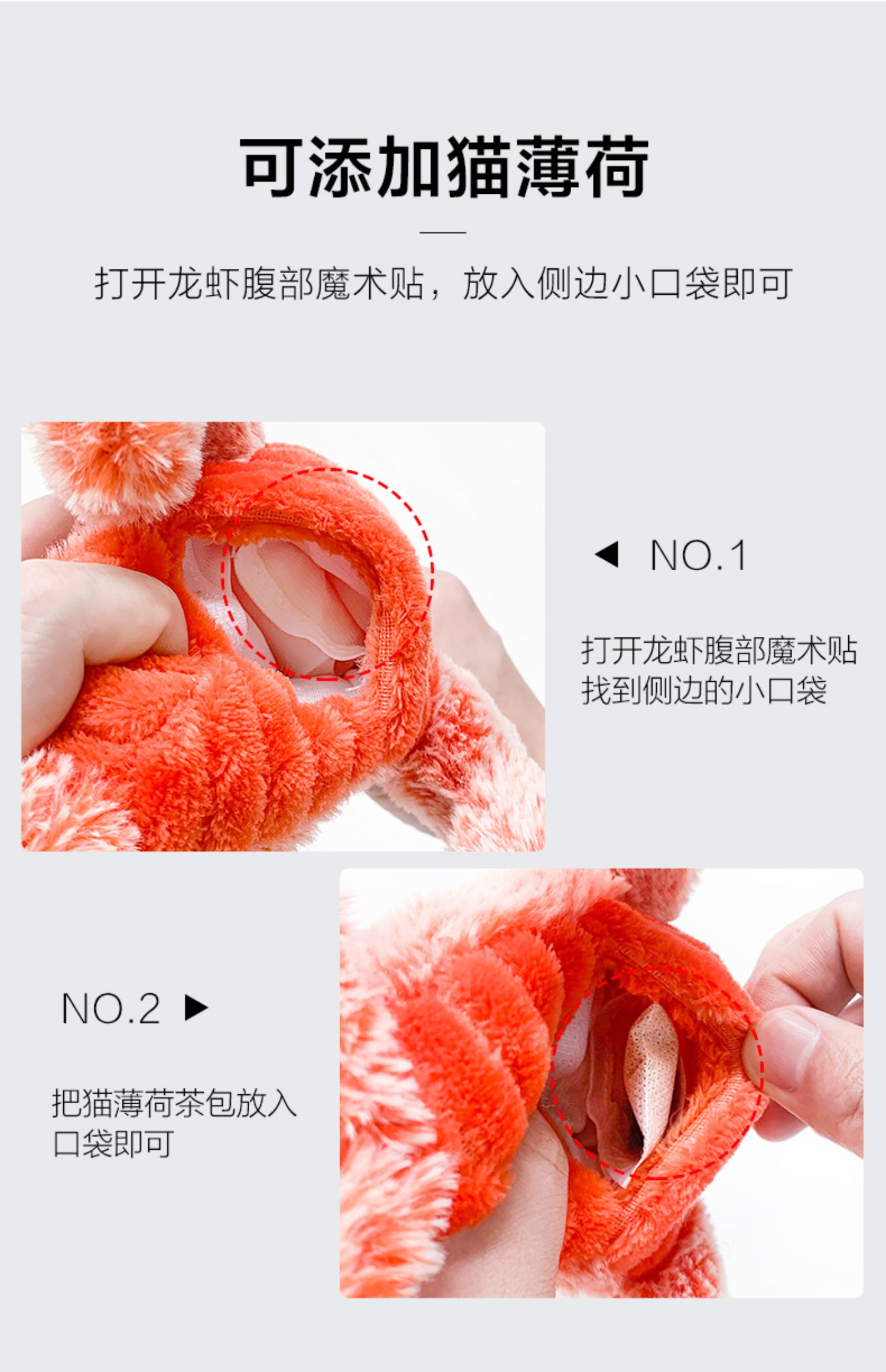 可添加猫薄荷

打开龙虾腹部魔术贴，放入侧边小口袋即可

◀ NO.1

打开龙虾腹部魔术贴
找到侧边的小口袋

NO.2 ▶

把猫薄荷茶包放入
口袋即可