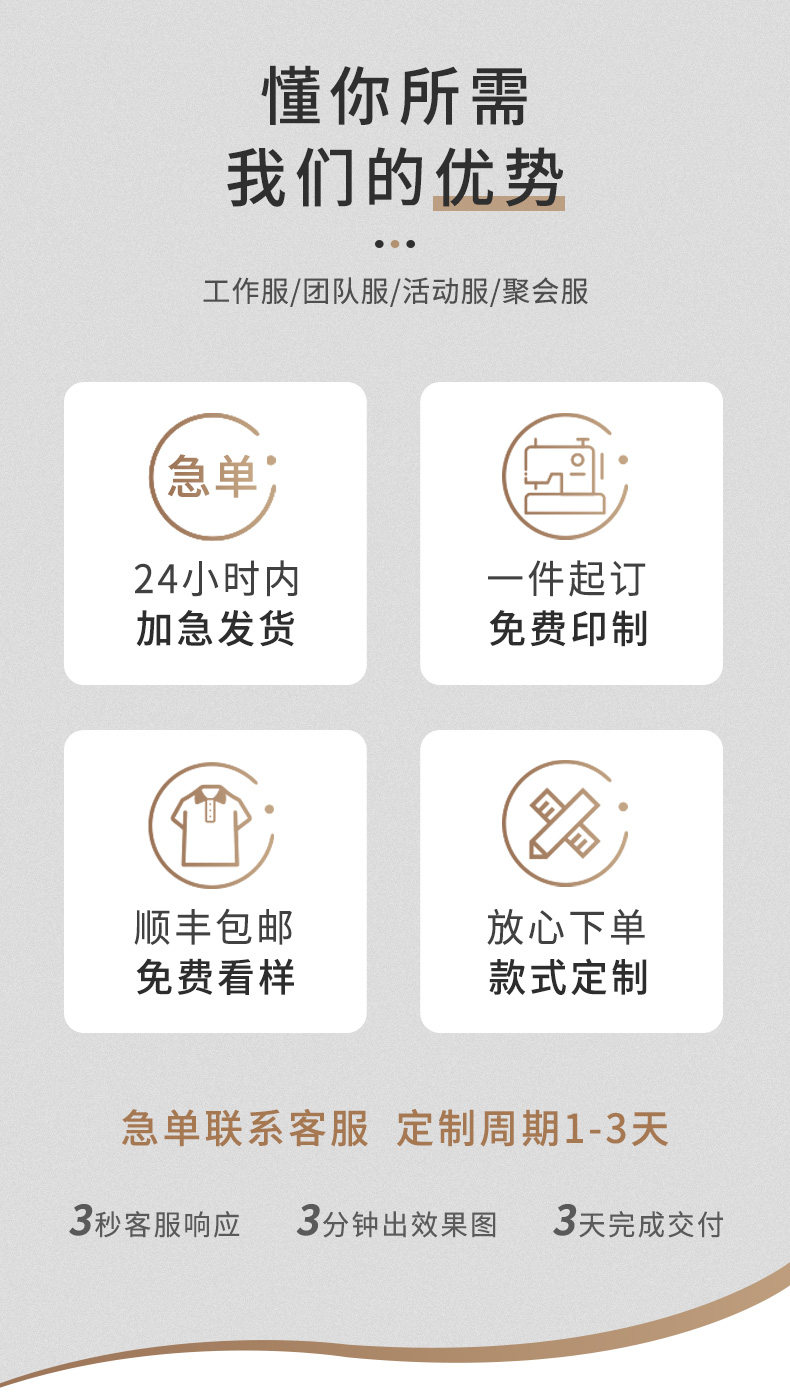 懂你所需

我们的优势

工作服/团队服/活动服/聚会服

急单

24小时内

加急发货

一件起订

免费印制

顺丰包邮

免费看样

放心下单

款式定制

急单联系客服 定制周期1-3天

3秒客服响应 3分钟出效果图 3天完成交付