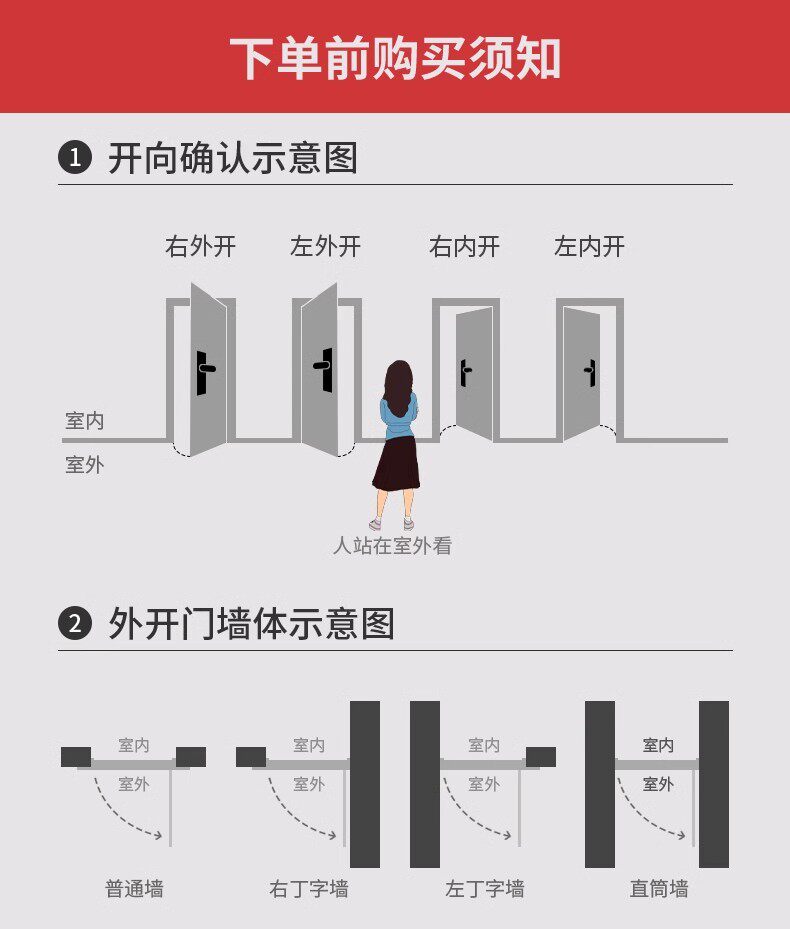 下单前购买须知

1 开向确认示意图

右外开 左外开 右内开 左内开

室内
室外

人站在室外看

2 外开门墙体示意图

室内
室外
普通墙

室内
室外
右丁字墙

室内
室外
左丁字墙

室内
室外
直筒墙