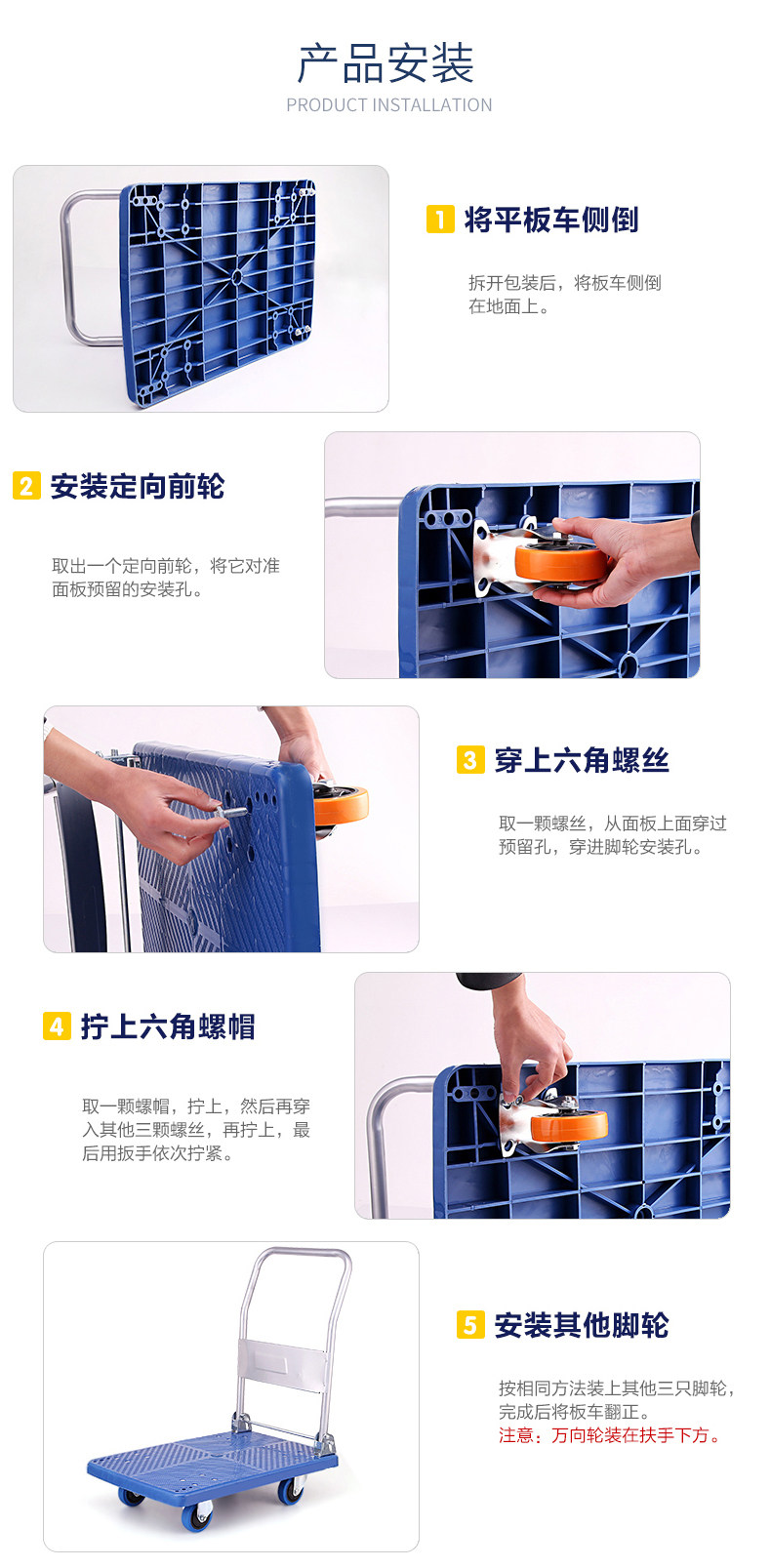 产品安装
PRODUCT INSTALLATION

1 将平板车侧倒

拆开包装后，将板车侧倒在地面上。

2 安装定向前轮

取出一个定向前轮，将它对准面板预留的安装孔。

3 穿上六角螺丝

取一颗螺丝，从面板上面穿过预留孔，穿进脚轮安装孔。

4 拧上六角螺帽

取一颗螺帽，拧上，然后再穿入其他三颗螺丝，再拧上，最后用扳手依次拧紧。

5 安装其他脚轮

按相同方法装上其他三只脚轮，完成后将板车翻正。
注意：万向轮装在扶手下方。