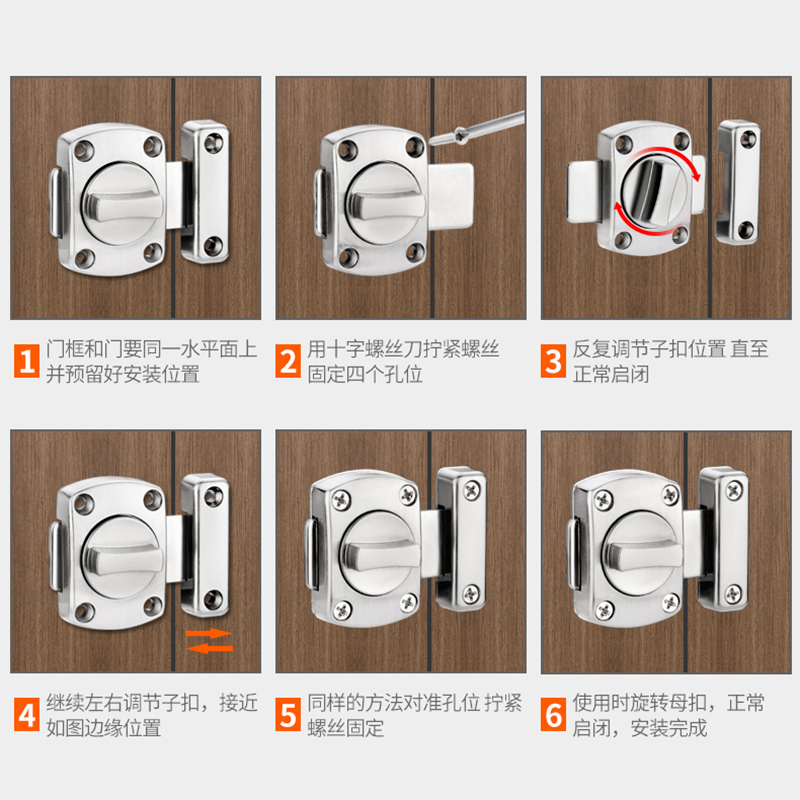 1 门框和门要同一水平面上并预留好安装位置

2 用十字螺丝刀拧紧螺丝固定四个孔位

3 反复调节子扣位置 直至正常启闭

4 继续左右调节子扣，接近如图边缘位置

5 同样的方法对准孔位 拧紧螺丝固定

6 使用时旋转母扣，正常启闭，安装完成