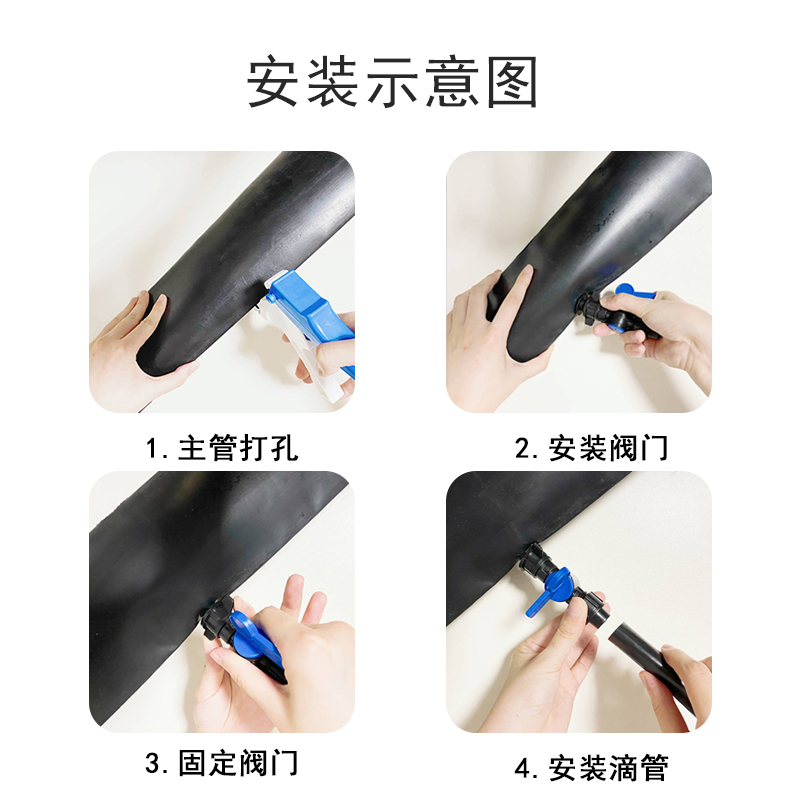 安装示意图

1. 主管打孔

2. 安装阀门

3. 固定阀门

4. 安装滴管