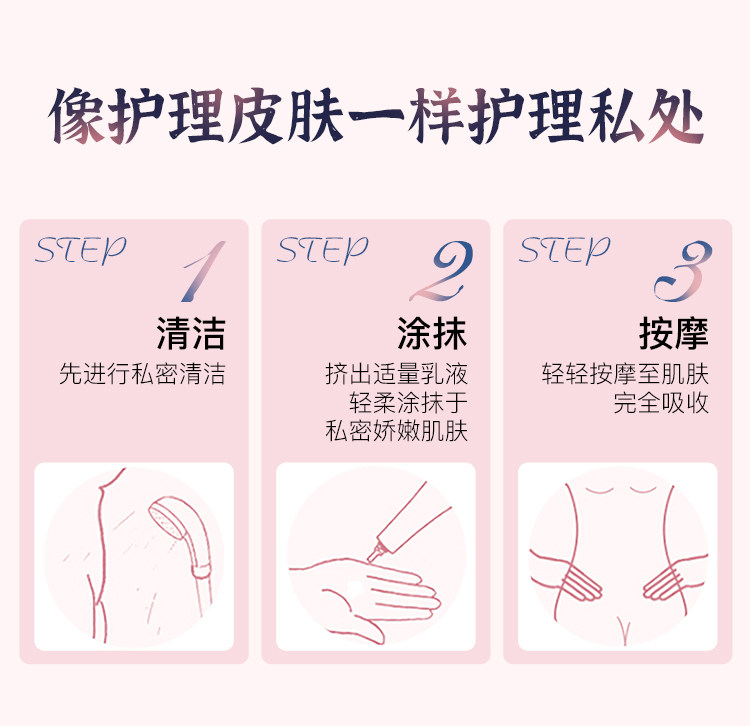 像护理皮肤一样护理私处

STEP 1
清洁
先进行私密清洁

STEP 2
涂抹
挤出适量乳液
轻柔涂抹于
私密娇嫩肌肤

STEP 3
按摩
轻轻按摩至肌肤
完全吸收