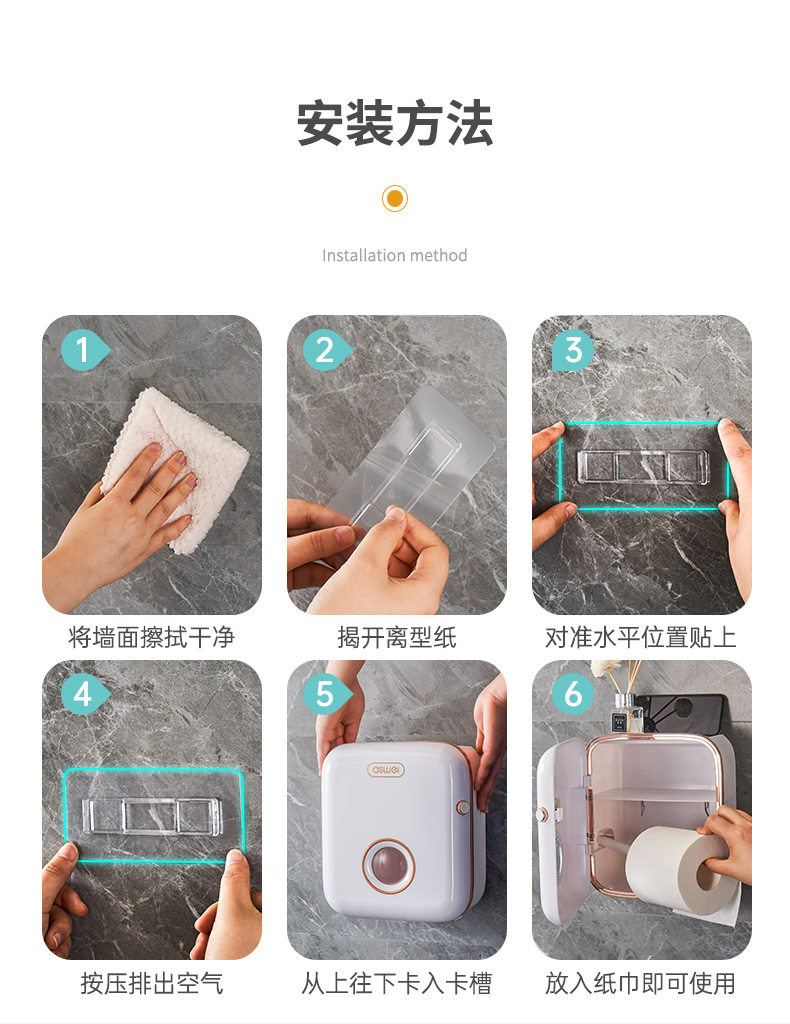 安装方法

Installation method

1
将墙面擦拭干净

2
揭开离型纸

3
对准水平位置贴上

4
按压排出空气

5
aswei
从上往下卡入卡槽

6
放入纸巾即可使用