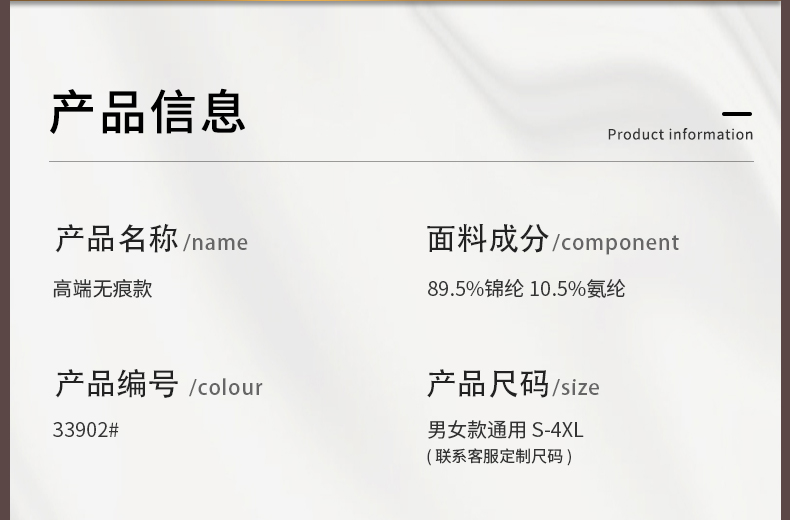 产品信息

Product information

产品名称/name

高端无痕款

产品编号 /colour

33902#

面料成分/component

89.5%锦纶 10.5%氨纶

产品尺码/size

男女款通用 S-4XL
(联系客服定制尺码)