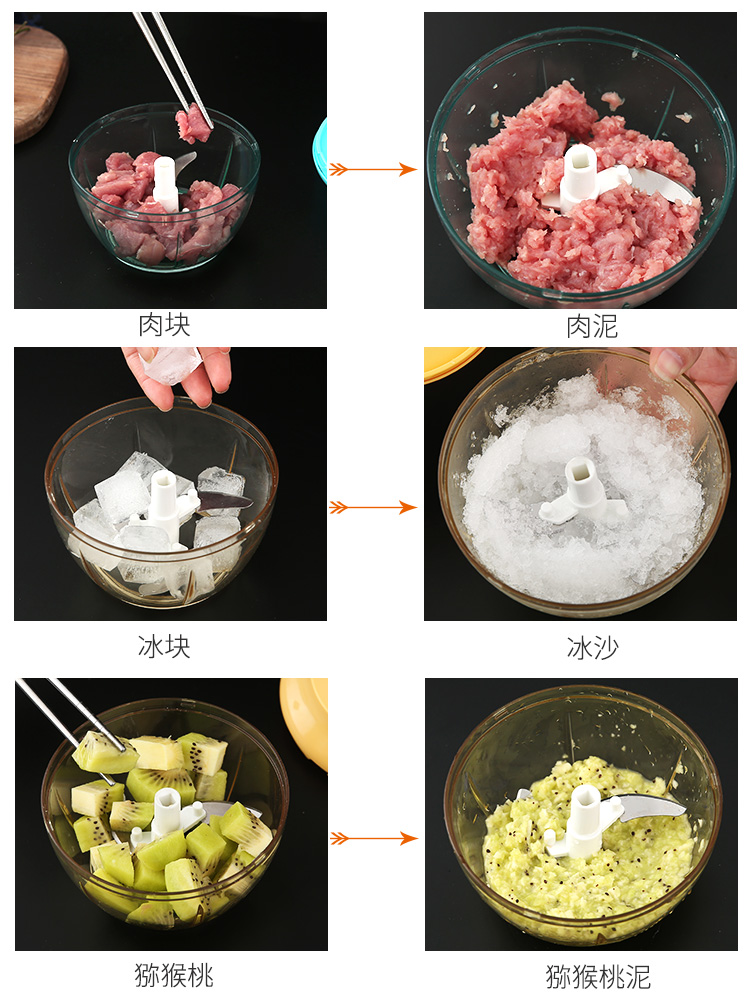 肉块

肉泥

冰块

冰沙

猕猴桃

猕猴桃泥