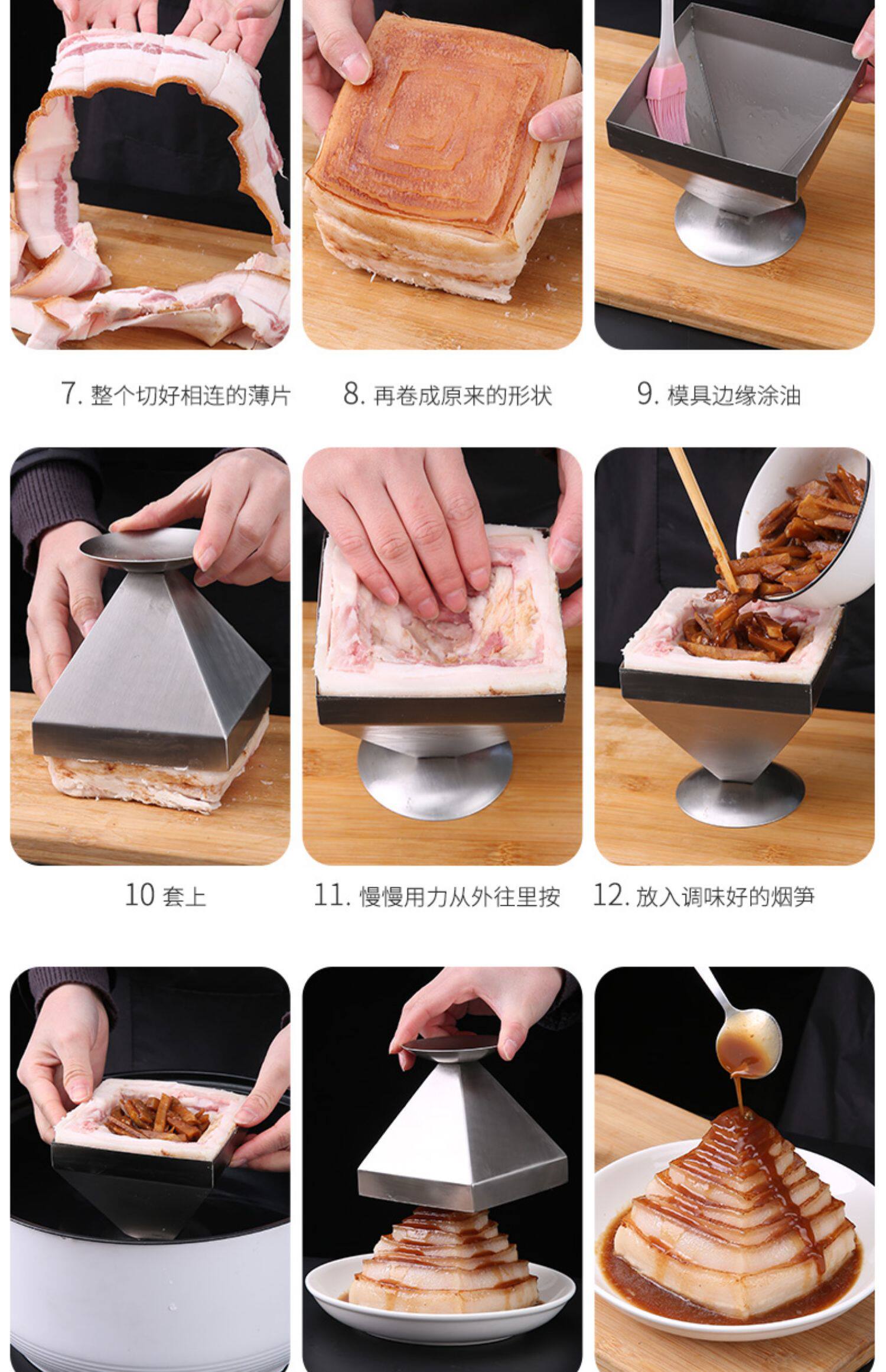 7. 整个切好相连的薄片

8. 再卷成原来的形状

9. 模具边缘涂油

10 套上

11. 慢慢用力从外往里按

12. 放入调味好的烟笋