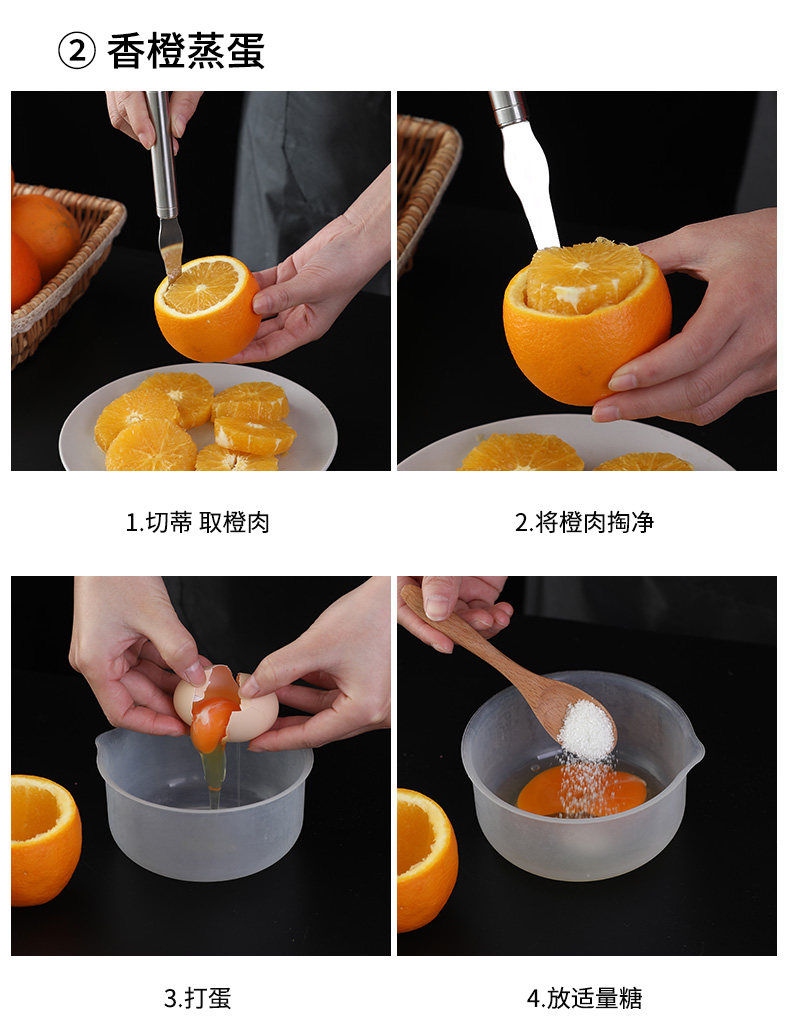 ② 香橙蒸蛋

1.切蒂 取橙肉

2.将橙肉掏净

3.打蛋

4.放适量糖