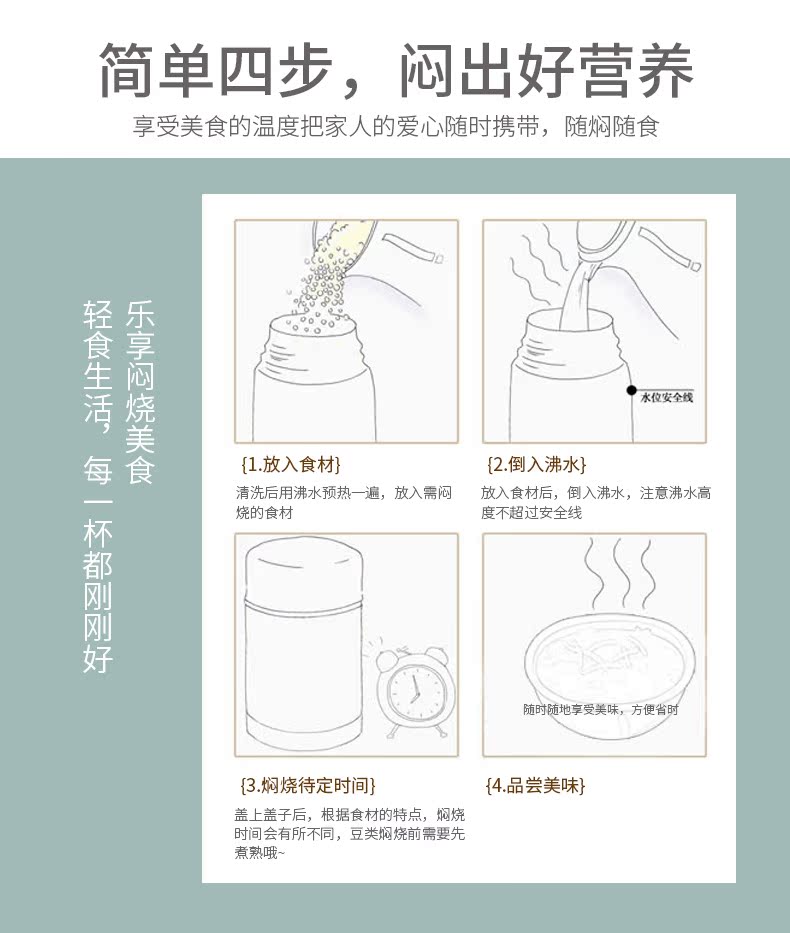 简单四步，闷出好营养

享受美食的温度把家人的爱心随时携带，随焖随食

乐享闷烧美食

轻食生活，每一杯都刚刚好

水位安全线

{1.放入食材}

清洗后用沸水预热一遍，放入需闷烧的食材

{2.倒入沸水}

放入食材后，倒入沸水，注意沸水高度不超过安全线

随时随地享受美味，方便省时

{3.焖烧待定时间}

盖上盖子后，根据食材的特点，焖烧时间会有所不同，豆类焖烧前需要先煮熟哦~

{4.品尝美味}