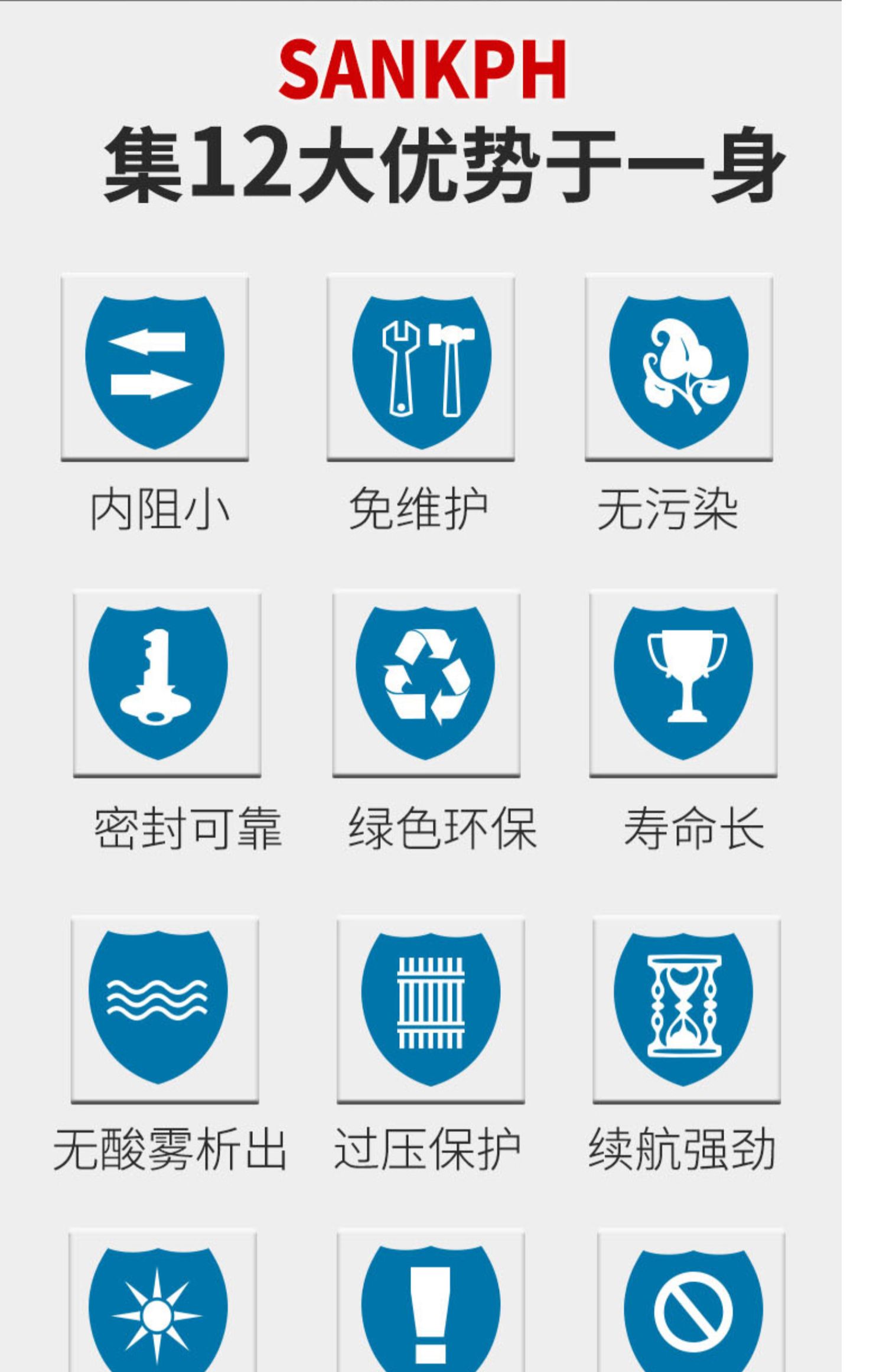 SANKPH

集12大优势于一身

内阻小 免维护 无污染

密封可靠 绿色环保 寿命长

无酸雾析出 过压保护 续航强劲