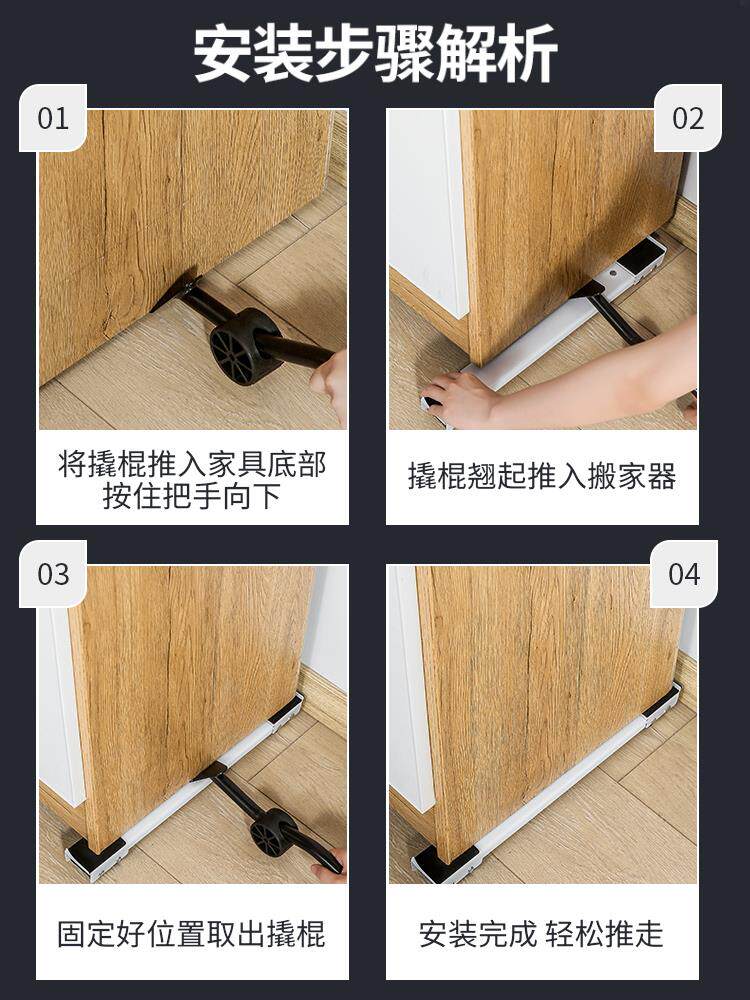 安装步骤解析

01

将撬棍推入家具底部
按住把手向下

02

撬棍翘起推入搬家器

03

固定好位置取出撬棍

04

安装完成 轻松推走