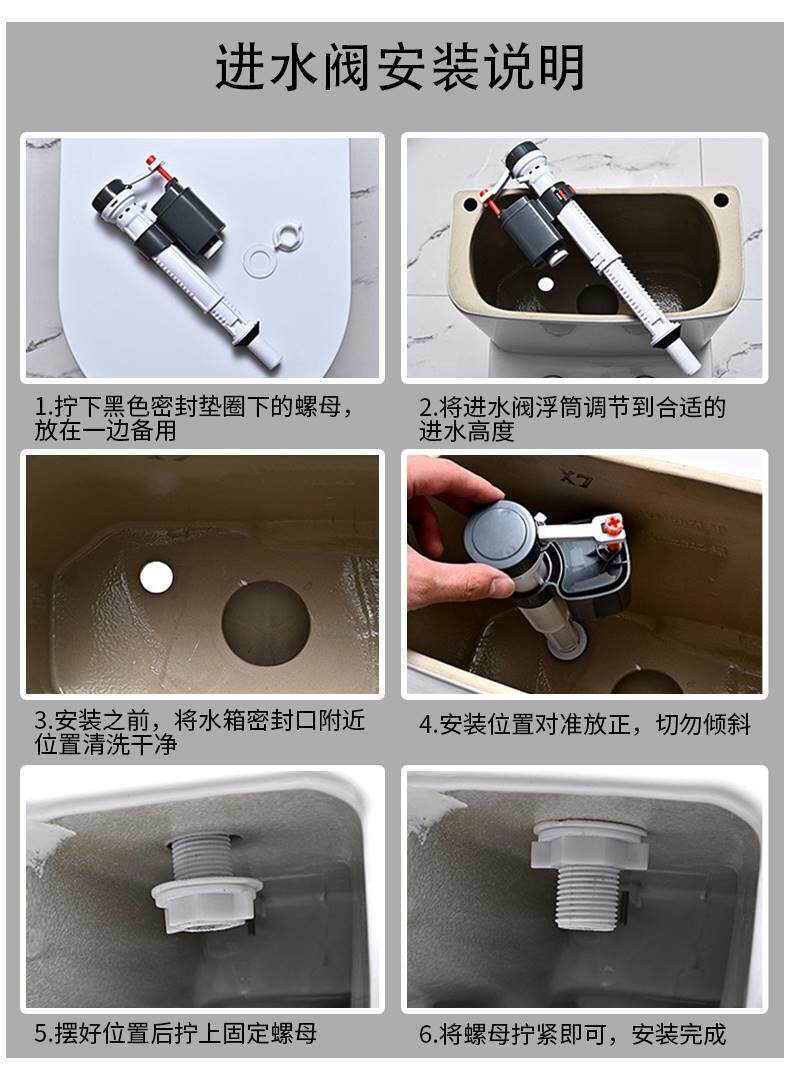 进水阀安装说明

1.拧下黑色密封垫圈下的螺母，放在一边备用

2.将进水阀浮筒调节到合适的进水高度

3.安装之前，将水箱密封口附近位置清洗干净

X7

4.安装位置对准放正，切勿倾斜

5.摆好位置后拧上固定螺母

6.将螺母拧紧即可，安装完成