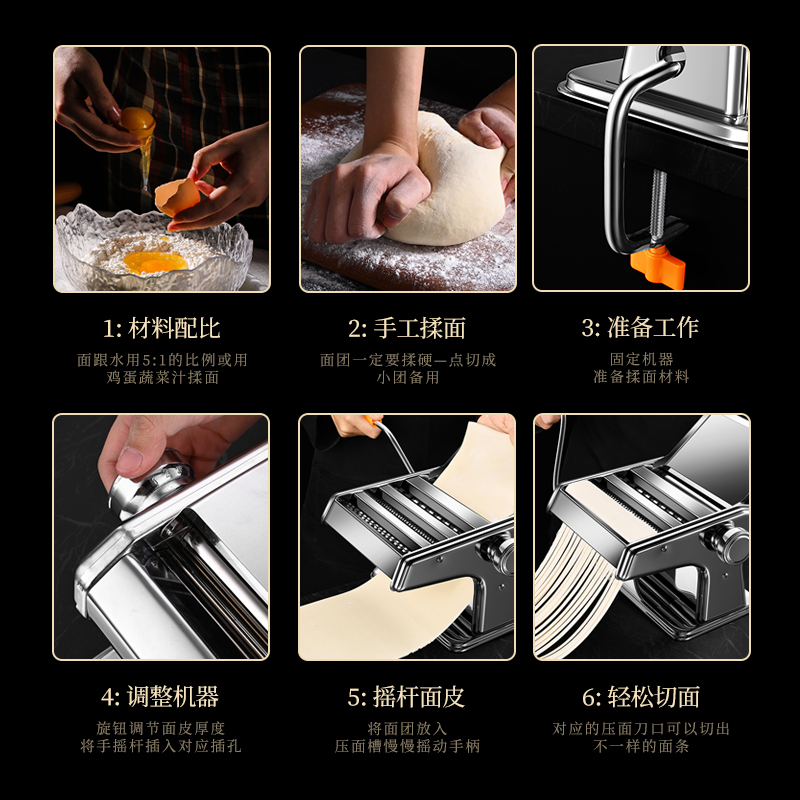 1: 材料配比

面跟水用5:1的比例或用鸡蛋蔬菜汁揉面

2: 手工揉面

面团一定要揉硬一点切成小团备用

3: 准备工作

固定机器
准备揉面材料

4: 调整机器

旋钮调节面皮厚度
将手摇杆插入对应插孔

5: 摇杆面皮

将面团放入
压面槽慢慢摇动手柄

6: 轻松切面

对应的压面刀口可以切出不一样的面条