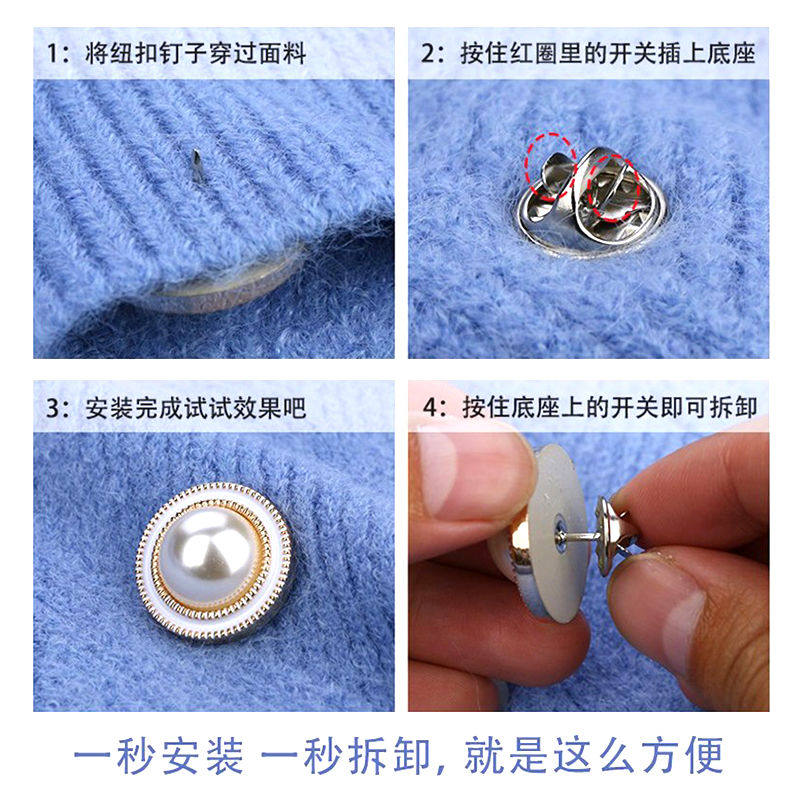 1：将纽扣钉子穿过面料

2：按住红圈里的开关插上底座

3：安装完成试试效果吧

4：按住底座上的开关即可拆卸

一秒安装 一秒拆卸，就是这么方便