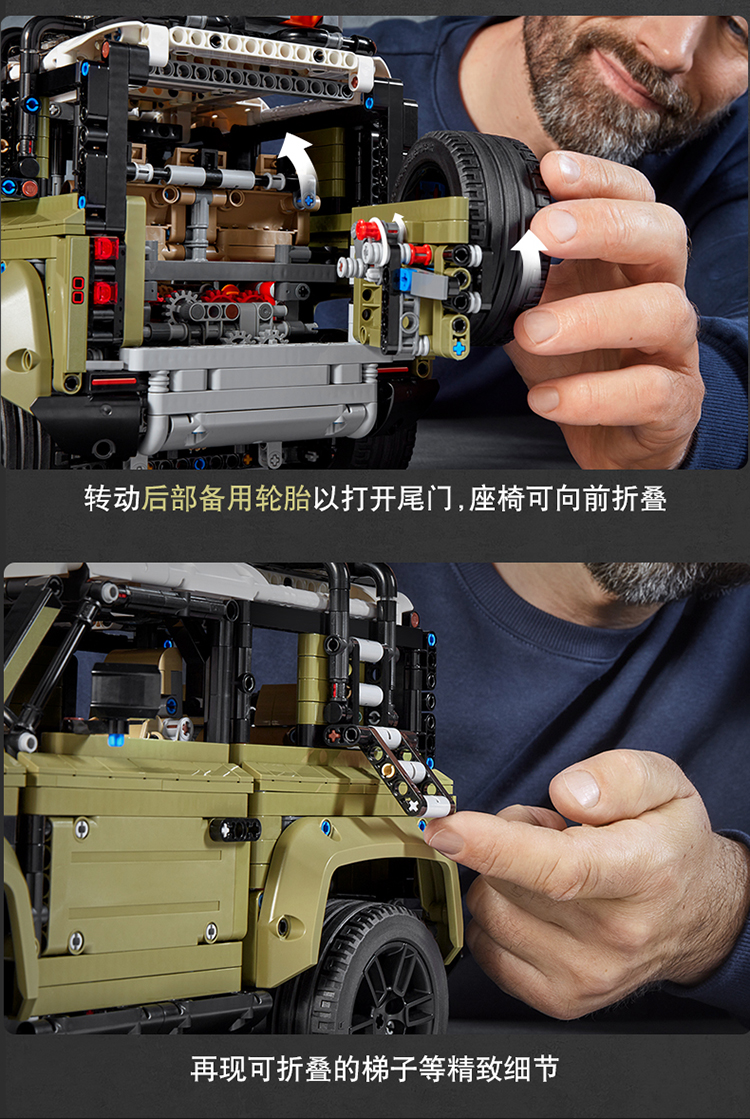 转动后部备用轮胎以打开尾门,座椅可向前折叠

再现可折叠的梯子等精致细节