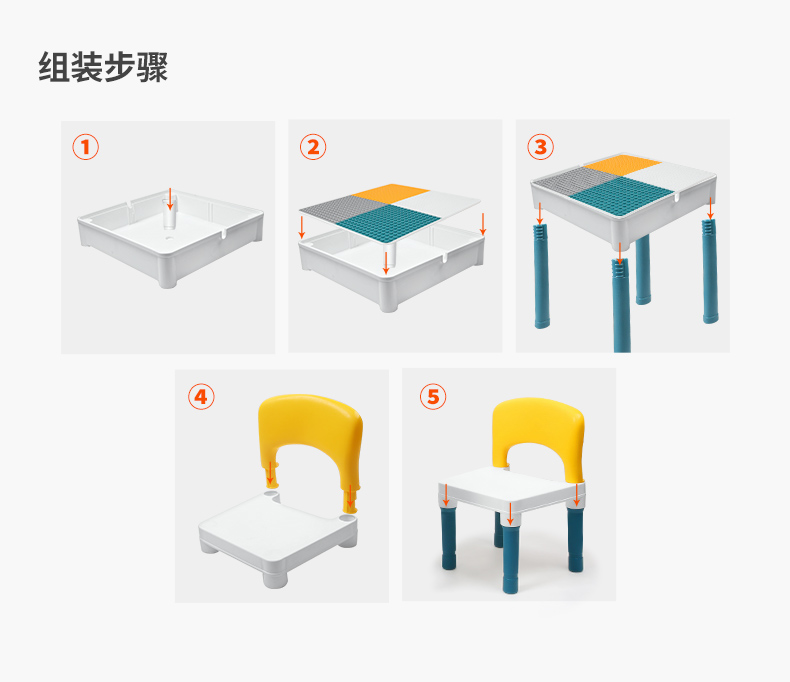 组装步骤

1

2

3

4

5