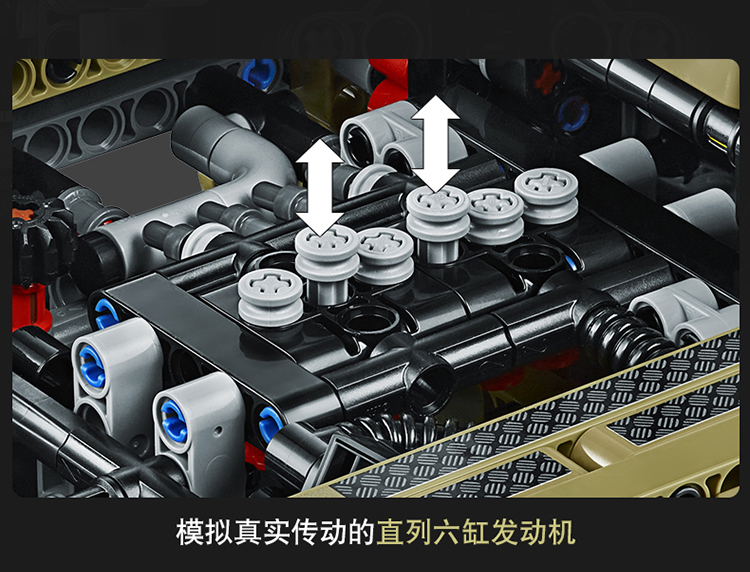 模拟真实传动的直列六缸发动机