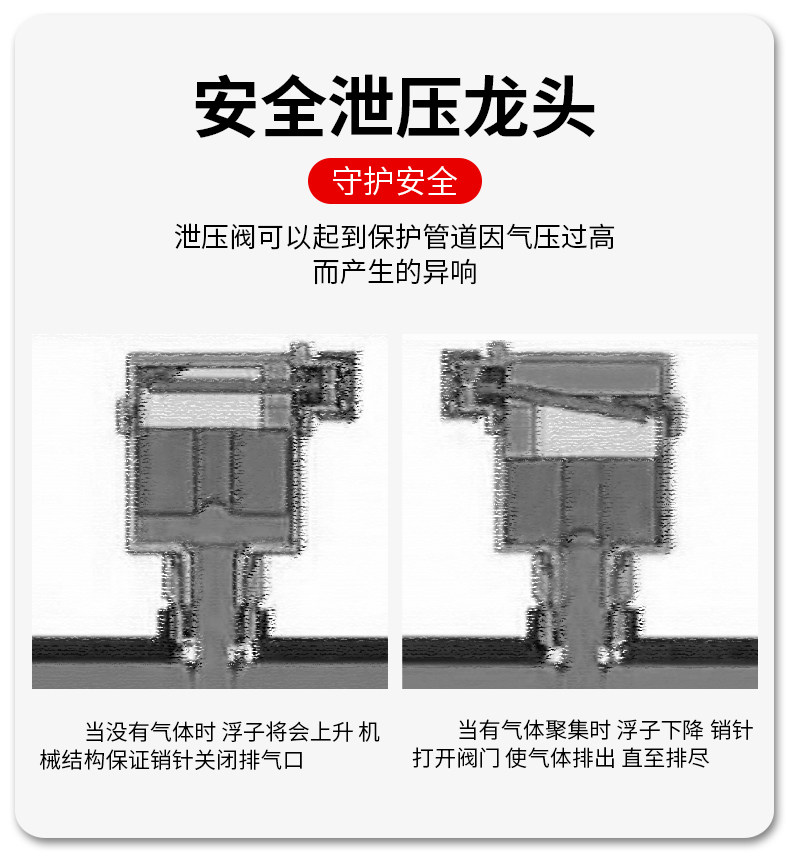 安全泄压龙头

守护安全

泄压阀可以起到保护管道因气压过高而产生的异响

当没有气体时 浮子将会上升 机械结构保证销针关闭排气口

当有气体聚集时 浮子下降 销针打开阀门 使气体排出 直至排尽