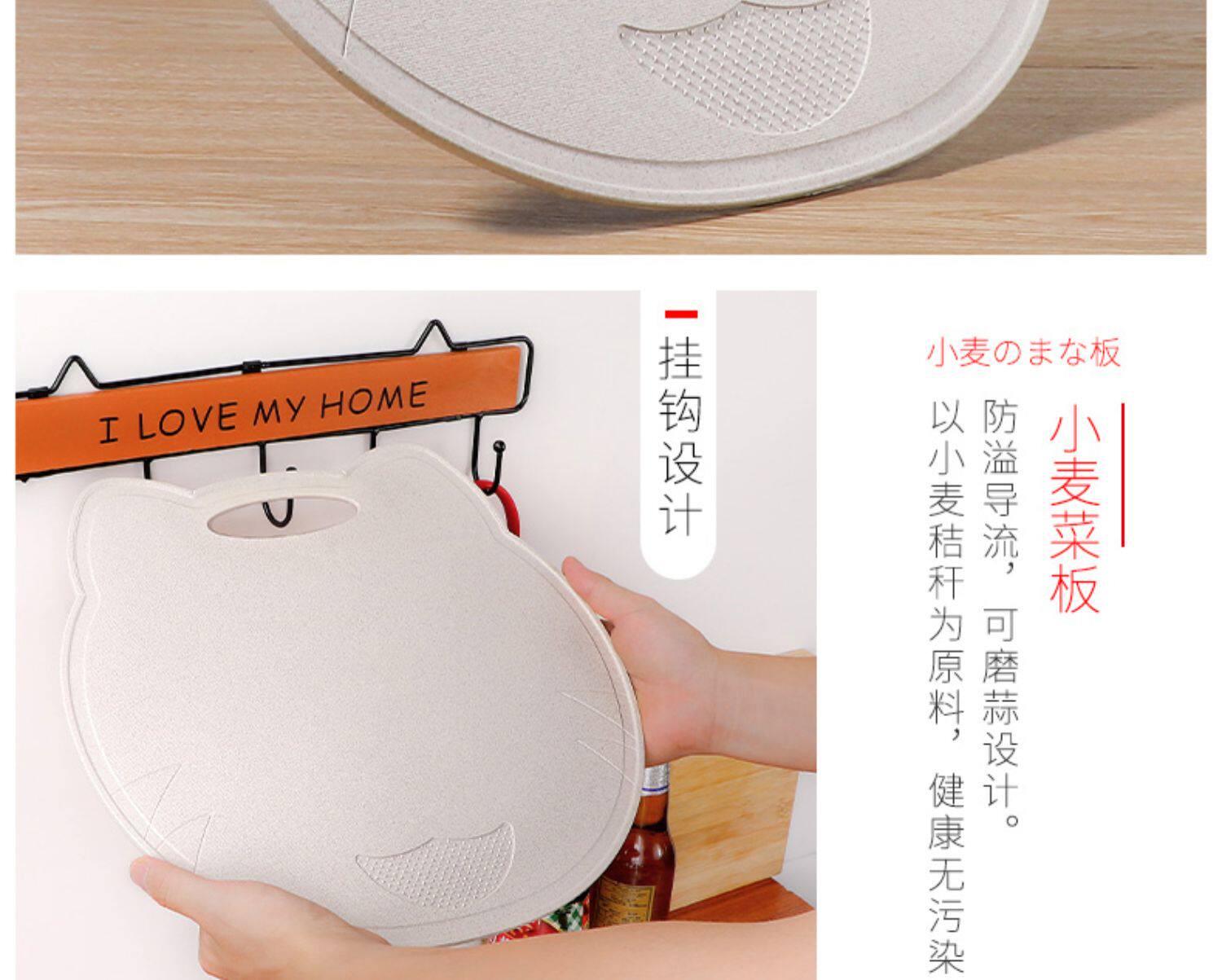 I LOVE MY HOME

挂钩设计

小麦のまな板

小麦菜板

防溢导流，可磨蒜设计。

以小麦秸秆为原料，健康无污染