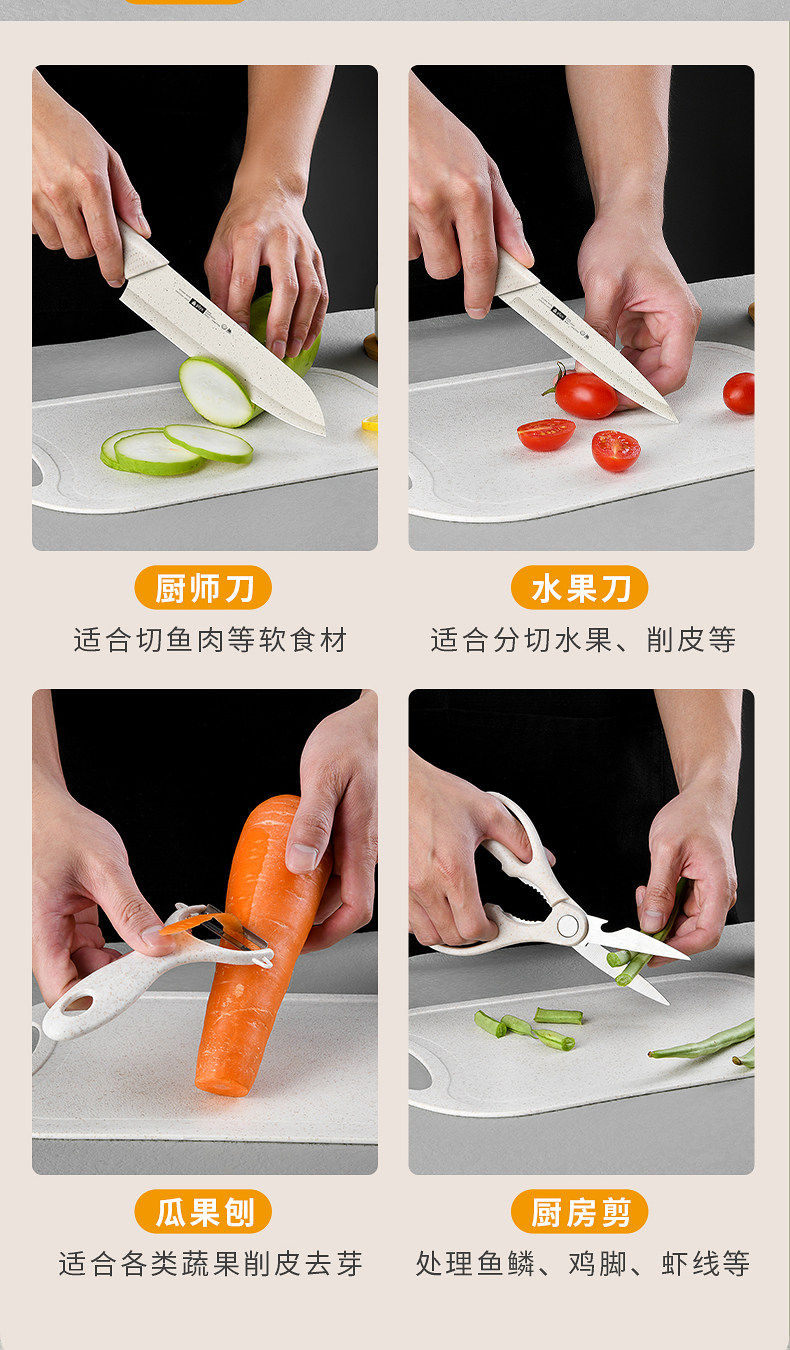 厨师刀

适合切鱼肉等软食材

水果刀

适合分切水果、削皮等

瓜果刨

适合各类蔬果削皮去芽

厨房剪

处理鱼鳞、鸡脚、虾线等