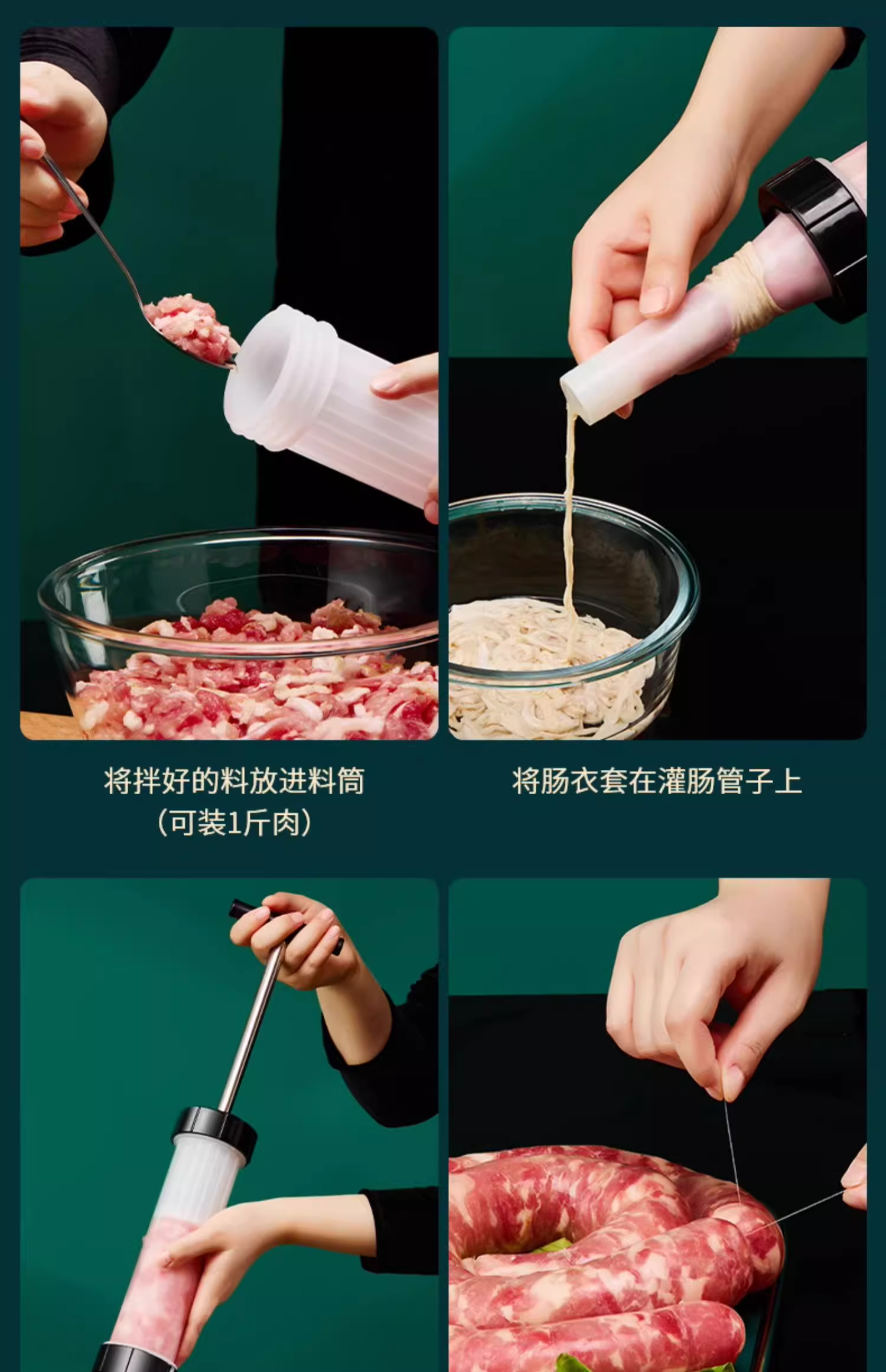 将拌好的料放进料筒
（可装1斤肉）

将肠衣套在灌肠管子上