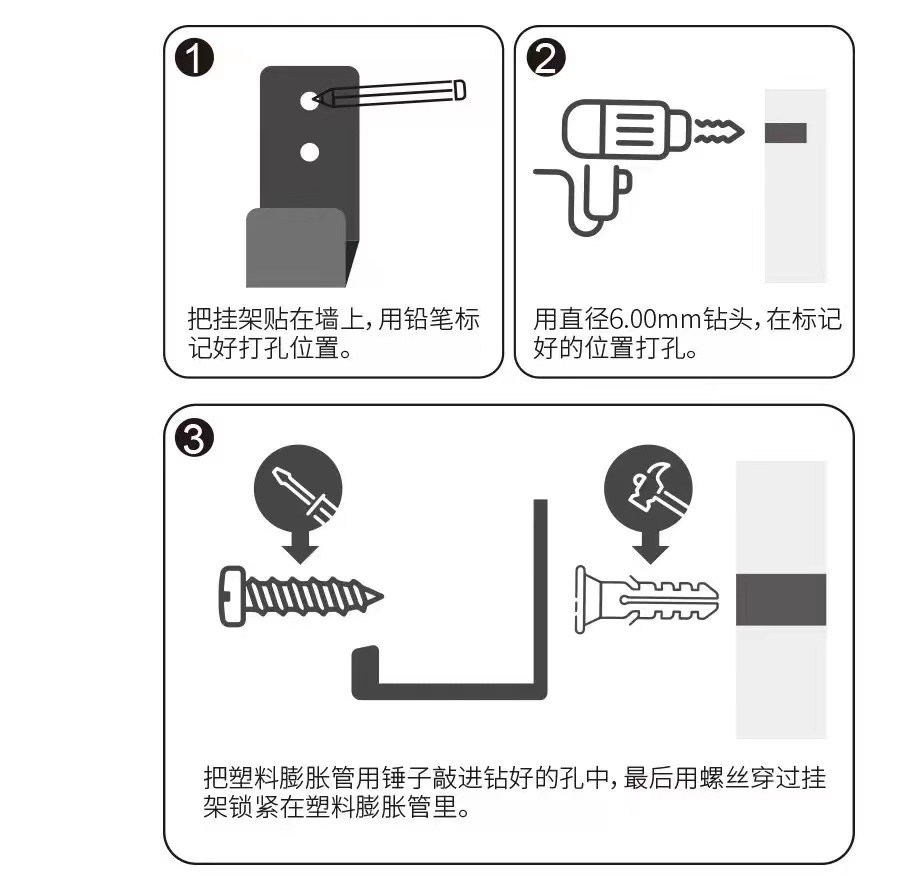 1

把挂架贴在墙上，用铅笔标记好打孔位置。

2

用直径6.00mm钻头，在标记好的位置打孔。

3

把塑料膨胀管用锤子敲进钻好的孔中，最后用螺丝穿过挂架锁紧在塑料膨胀管里。