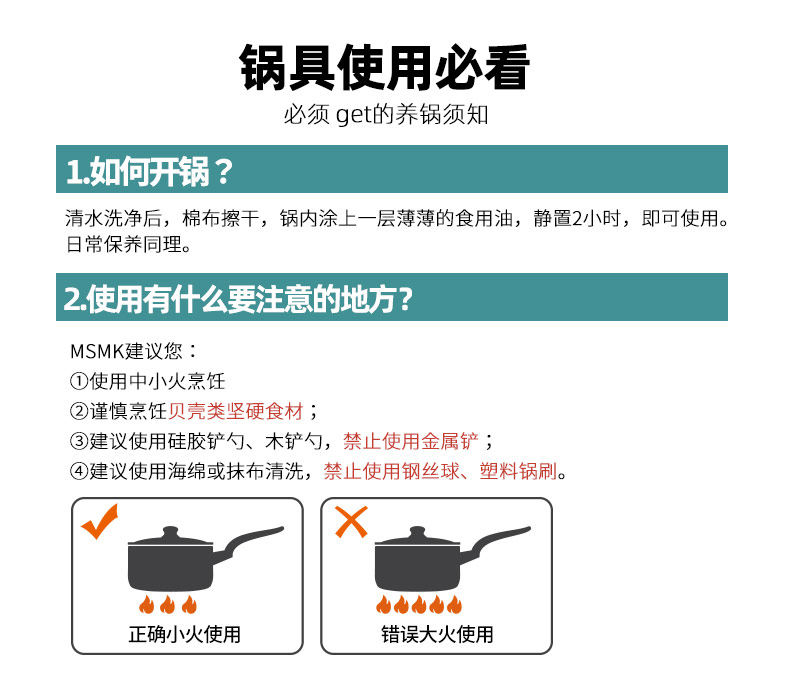 锅具使用必看

必须 get的养锅须知

1.如何开锅？

清水洗净后，棉布擦干，锅内涂上一层薄薄的食用油，静置2小时，即可使用。日常保养同理。

2.使用有什么要注意的地方？

MSMK建议您：
①使用中小火烹饪
②谨慎烹饪贝壳类坚硬食材；
③建议使用硅胶铲勺、木铲勺，禁止使用金属铲；
④建议使用海绵或抹布清洗，禁止使用钢丝球、塑料锅刷。

正确小火使用

错误大火使用