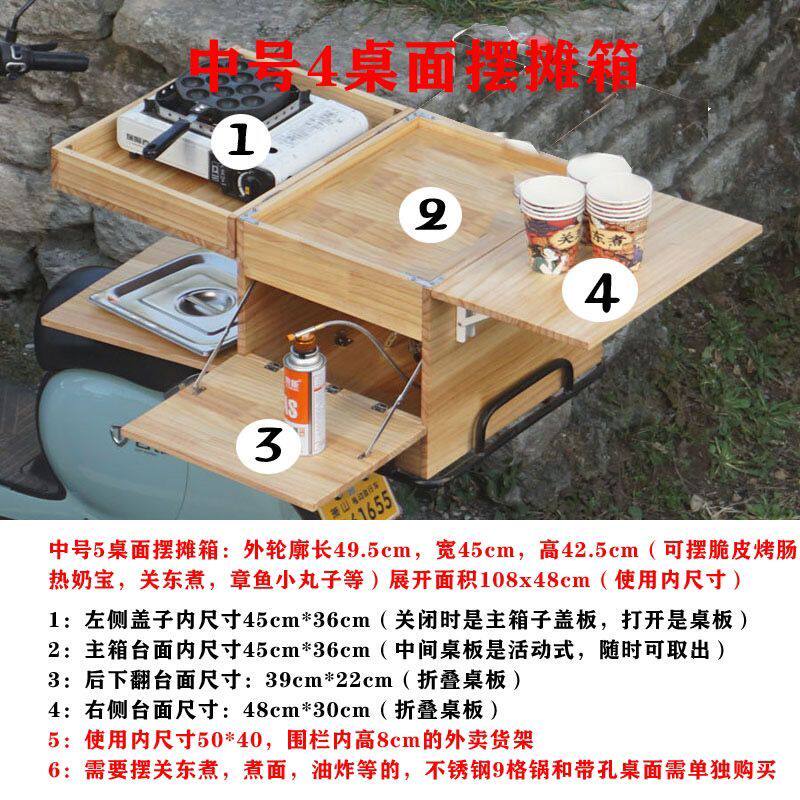 中号4桌面摆摊箱

1

2

4

3

关东煮

61655

中号5桌面摆摊箱：外轮廓长49.5cm，宽45cm，高42.5cm（可摆脆皮烤肠热奶宝，关东煮，章鱼小丸子等）展开面积108x48cm（使用内尺寸）

1：左侧盖子内尺寸45cm*36cm（关闭时是主箱子盖板，打开是桌板）
2：主箱台面内尺寸45cm*36cm（中间桌板是活动式，随时可取出）
3：后下翻台面尺寸：39cm*22cm（折叠桌板）
4：右侧台面尺寸：48cm*30cm（折叠桌板）
5：使用内尺寸50*40，围栏内高8cm的外卖货架
6：需要摆关东煮，煮面，油炸等的，不锈钢9格锅和带孔桌面需单独购买