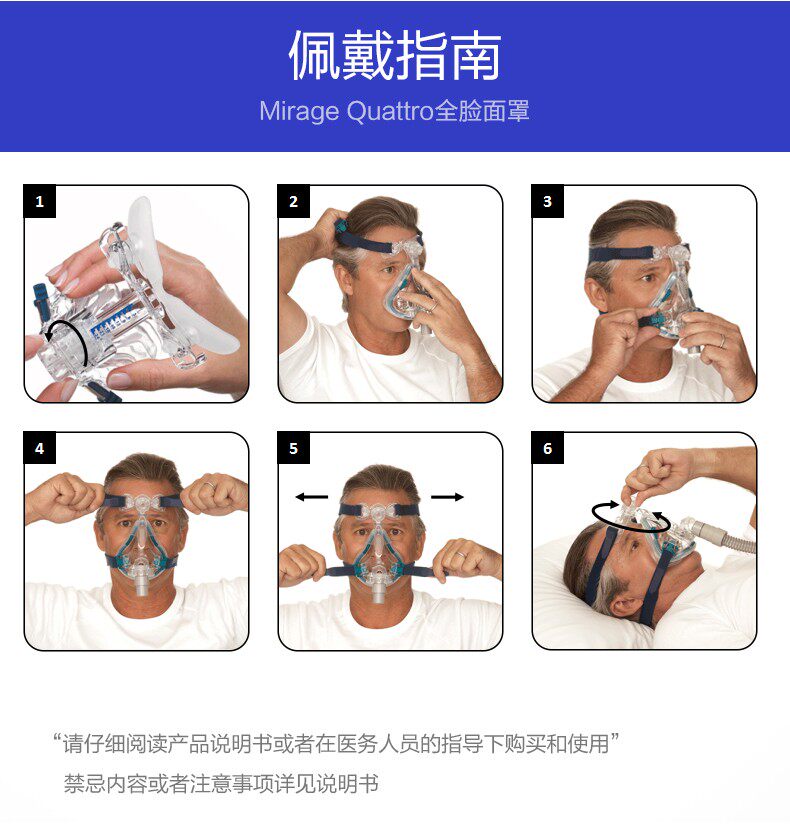 佩戴指南

Mirage Quattro全脸面罩

1

2

3

4

5

6

“请仔细阅读产品说明书或者在医务人员的指导下购买和使用”

禁忌内容或者注意事项详见说明书