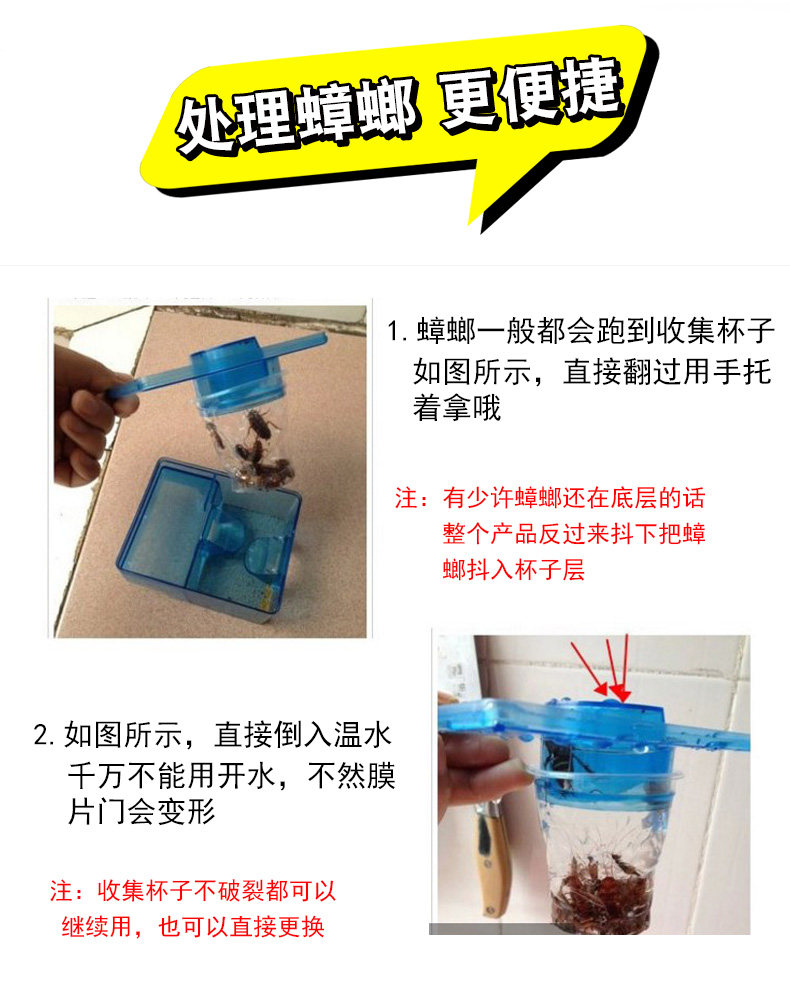 处理蟑螂 更便捷

1. 蟑螂一般都会跑到收集杯子如图所示，直接翻过用手托着拿哦

注：有少许蟑螂还在底层的话整个产品反过来抖下把蟑螂抖入杯子层

2. 如图所示，直接倒入温水千万不能用开水，不然膜片门会变形

注：收集杯子不破裂都可以继续用，也可以直接更换