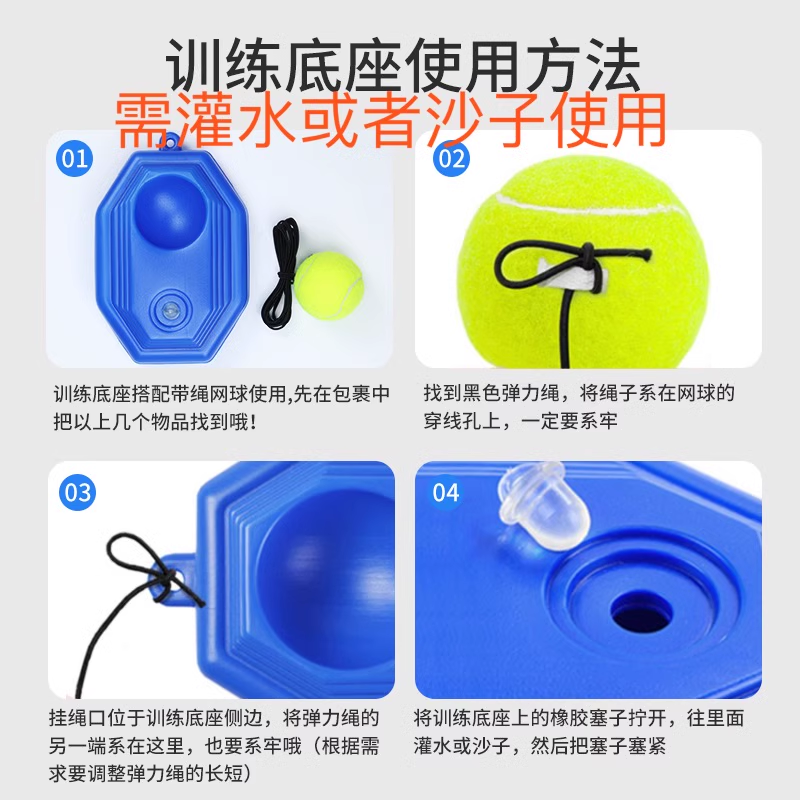 训练底座使用方法
需灌水或者沙子使用

01

训练底座搭配带绳网球使用,先在包裹中把以上几个物品找到哦!

02

找到黑色弹力绳，将绳子系在网球的穿线孔上，一定要系牢

03

挂绳口位于训练底座侧边，将弹力绳的另一端系在这里，也要系牢哦（根据需求要调整弹力绳的长短）

04

将训练底座上的橡胶塞子拧开，往里面灌水或沙子，然后把塞子塞紧