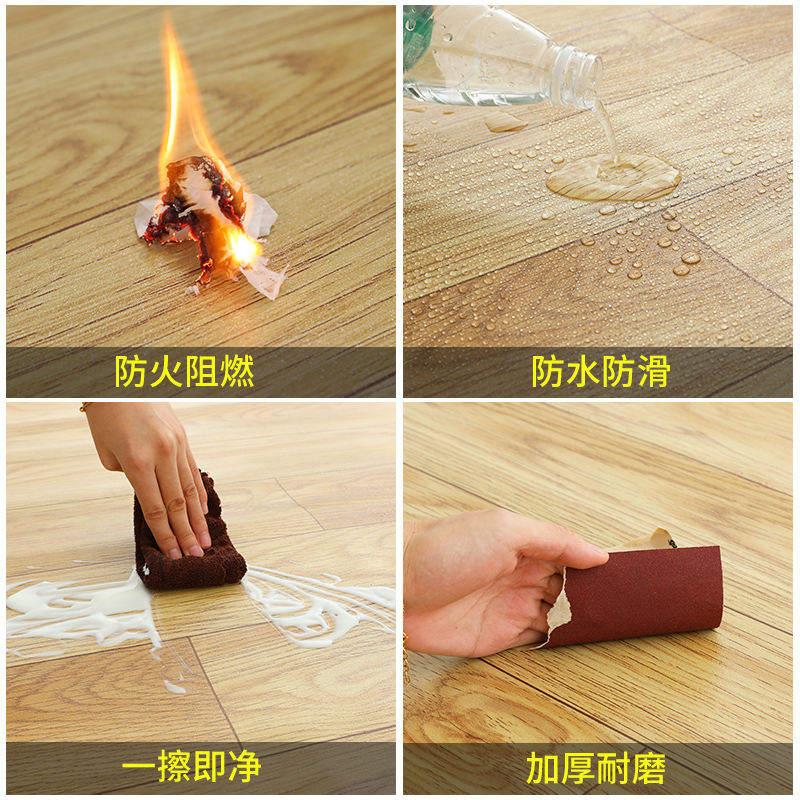 防火阻燃

防水防滑

一擦即净

加厚耐磨