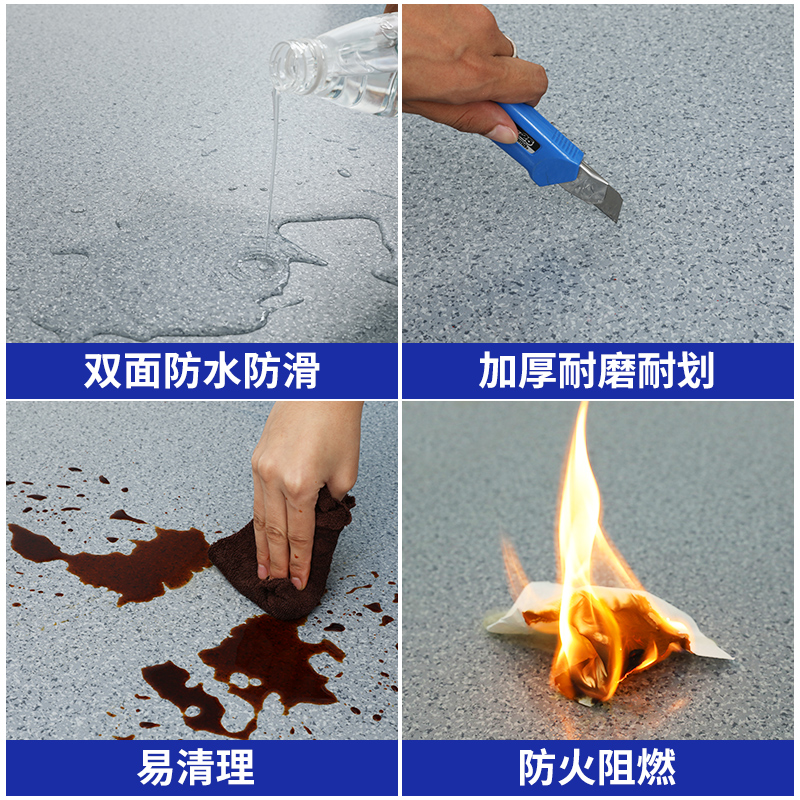 双面防水防滑

加厚耐磨耐划

易清理

防火阻燃