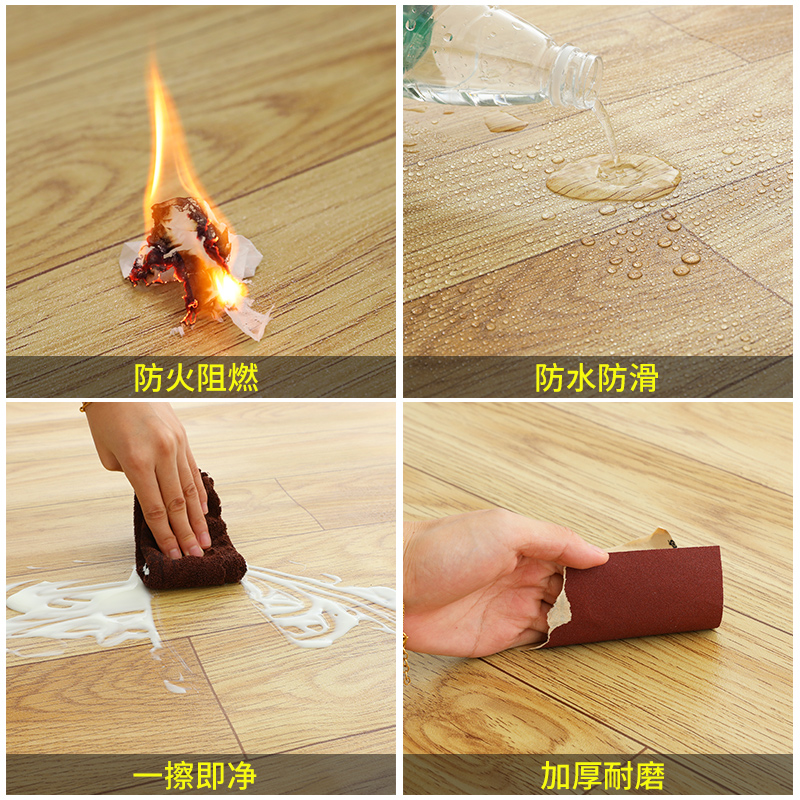 防火阻燃

防水防滑

一擦即净

加厚耐磨