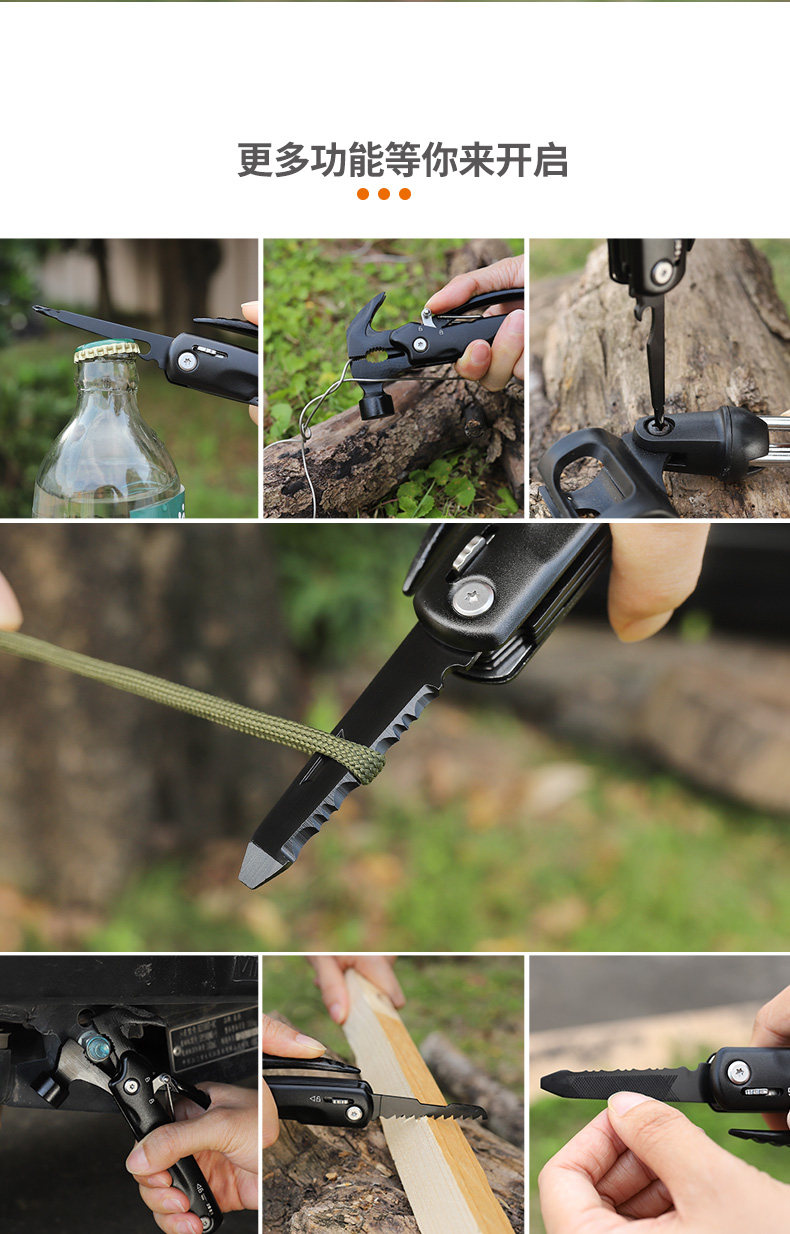 更多功能等你来开启