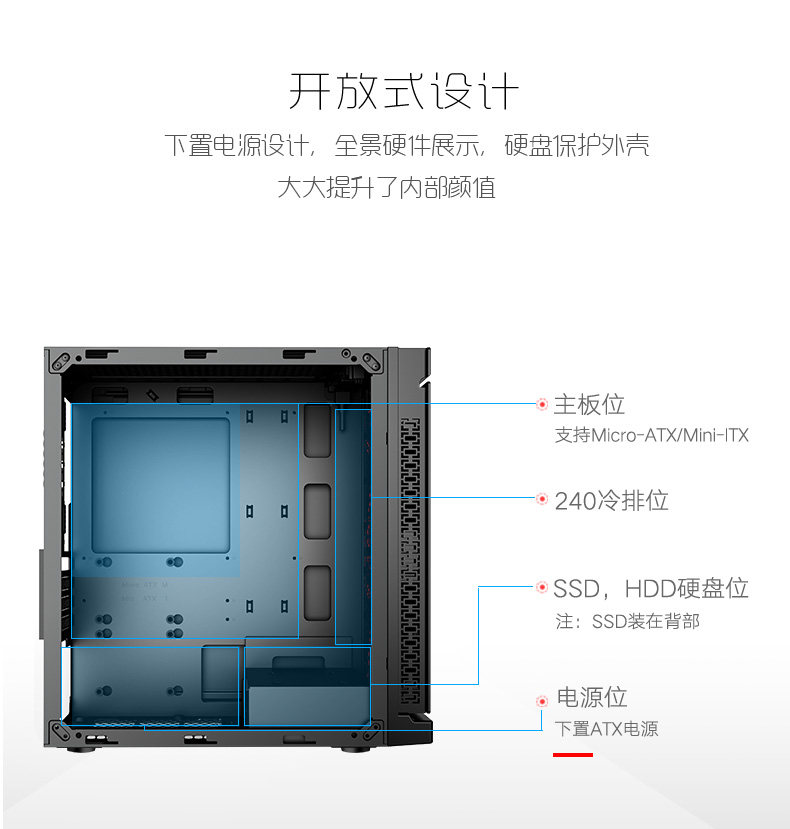 开放式设计

下置电源设计，全景硬件展示，硬盘保护外壳
大大提升了内部颜值

主板位
支持Micro-ATX/Mini-ITX

240冷排位

SSD，HDD硬盘位
注：SSD装在背部

电源位
下置ATX电源