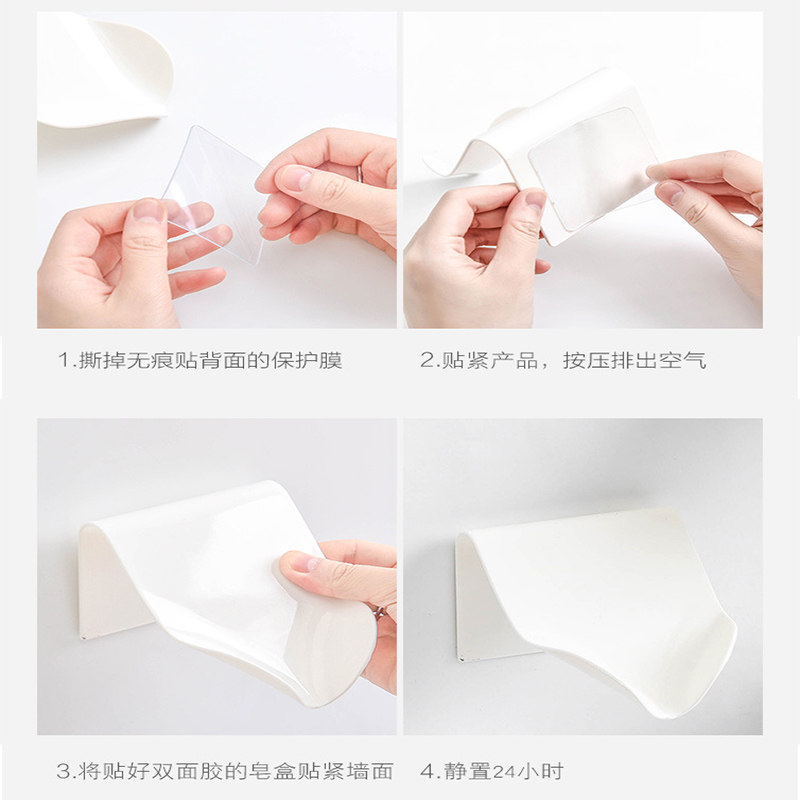 1.撕掉无痕贴背面的保护膜

2.贴紧产品，按压排出空气

3.将贴好双面胶的皂盒贴紧墙面

4.静置24小时