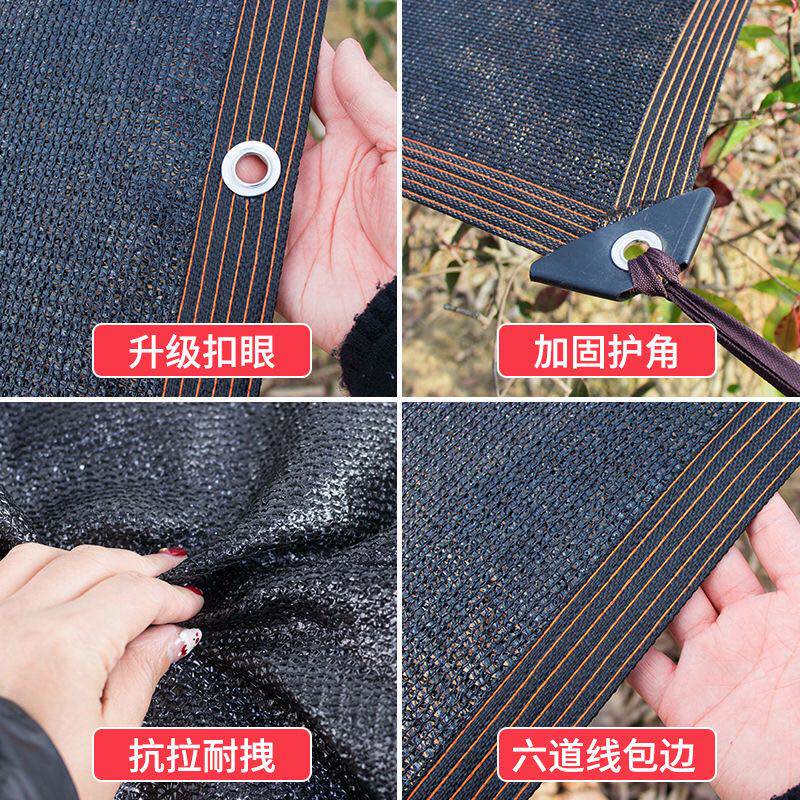 升级扣眼

加固护角

抗拉耐拽

六道线包边