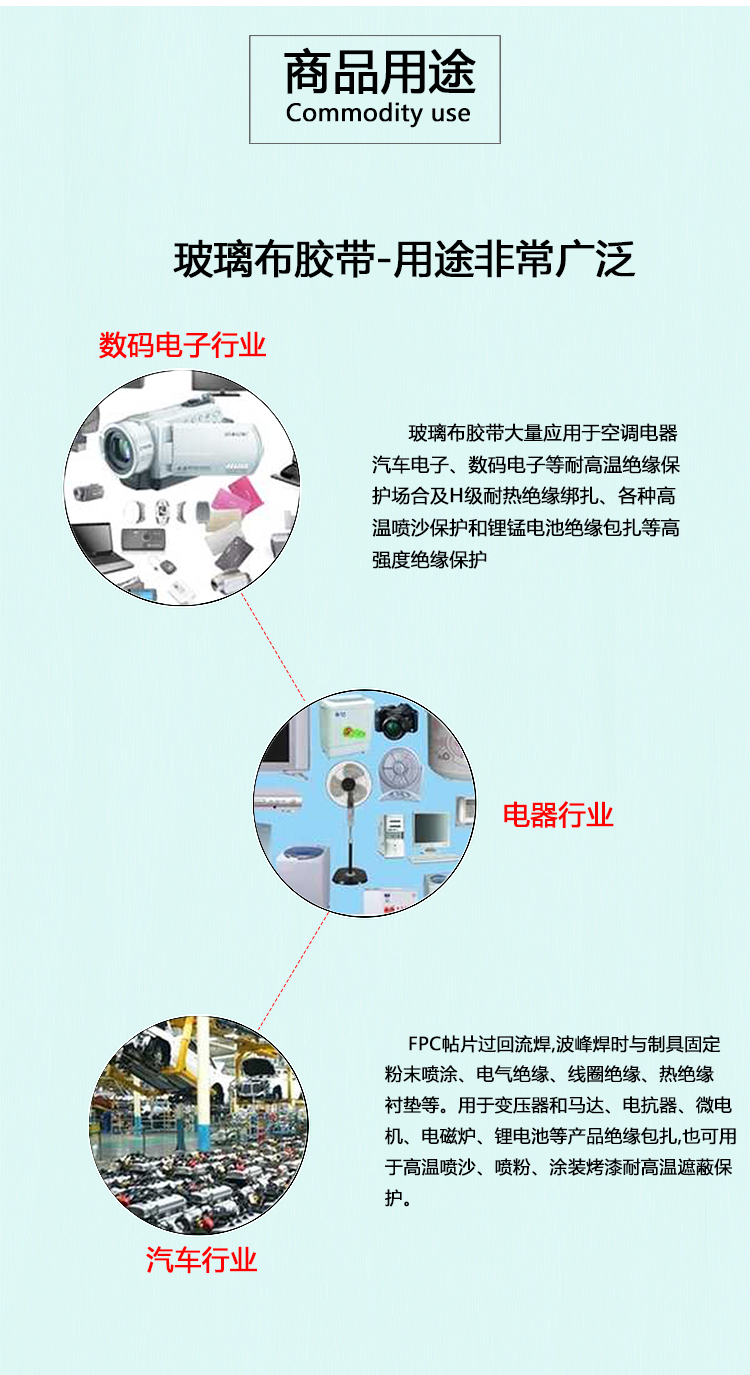 商品用途
Commodity use

玻璃布胶带-用途非常广泛

数码电子行业

玻璃布胶带大量应用于空调电器汽车电子、数码电子等耐高温绝缘保护场合及H级耐热绝缘绑扎、各种高温喷沙保护和锂锰电池绝缘包扎等高强度绝缘保护

电器行业

FPC帖片过回流焊,波峰焊时与制具固定粉末喷涂、电气绝缘、线圈绝缘、热绝缘衬垫等。用于变压器和马达、电抗器、微电机、电磁炉、锂电池等产品绝缘包扎,也可用于高温喷沙、喷粉、涂装烤漆耐高温遮蔽保护。

汽车行业