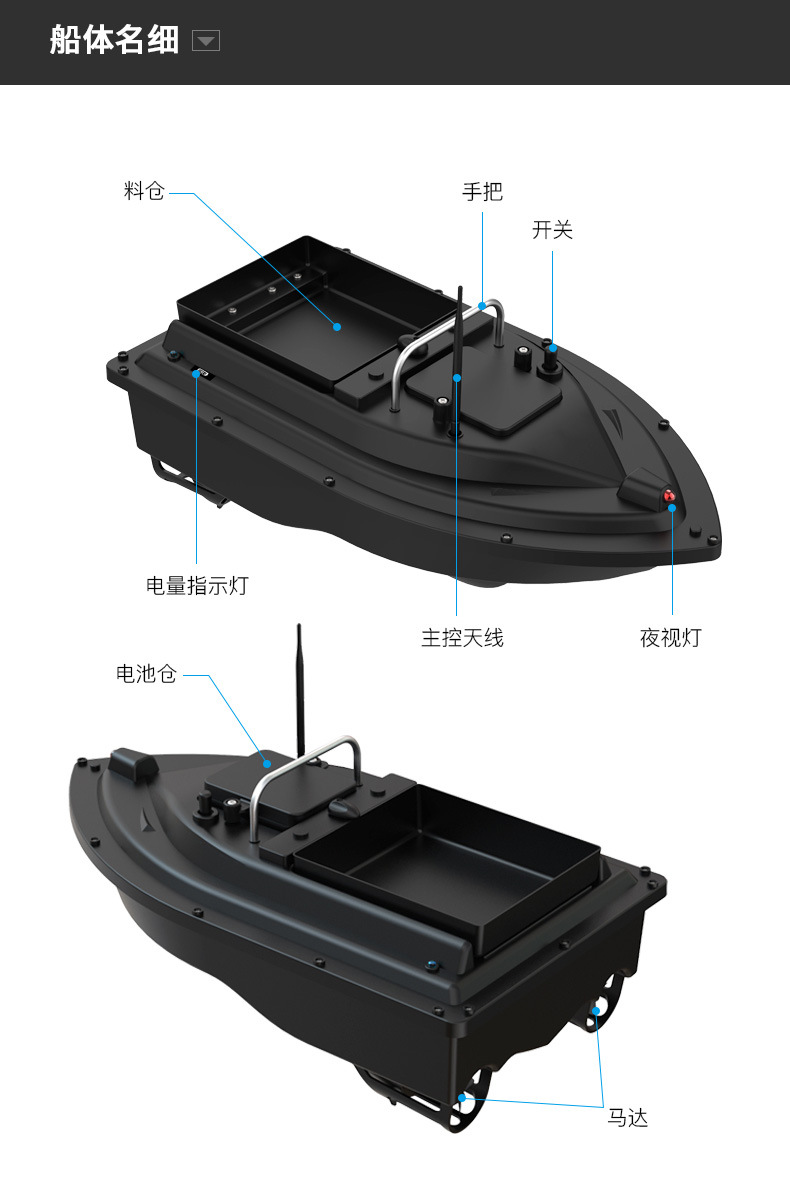 船体名细

料仓

手把

开关

电量指示灯

主控天线

夜视灯

电池仓

马达